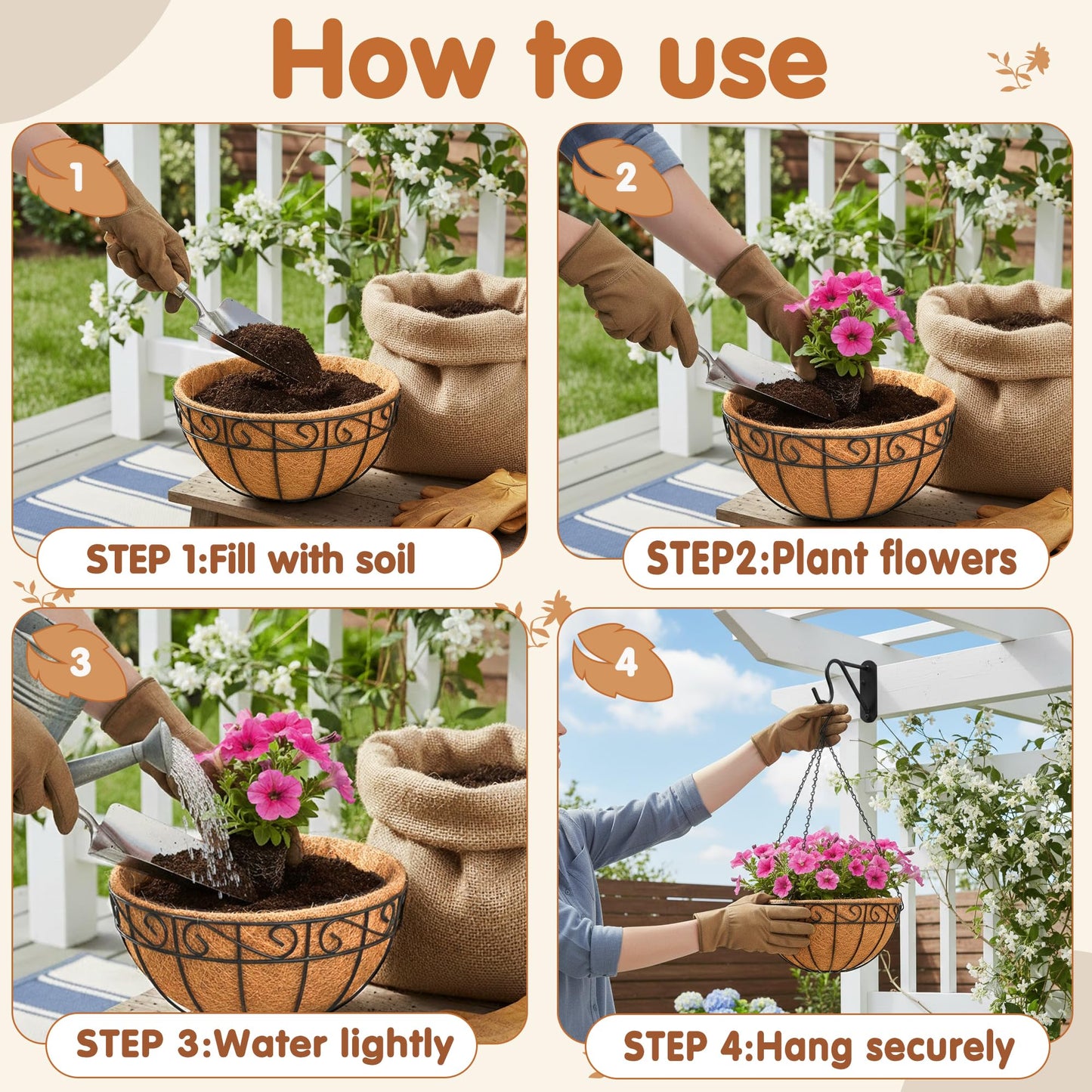 How to use

1

STEP 1:Fill with soil

2

STEP2:Plant flowers

3

STEP 3:Water lightly

4

STEP 4:Hang securely