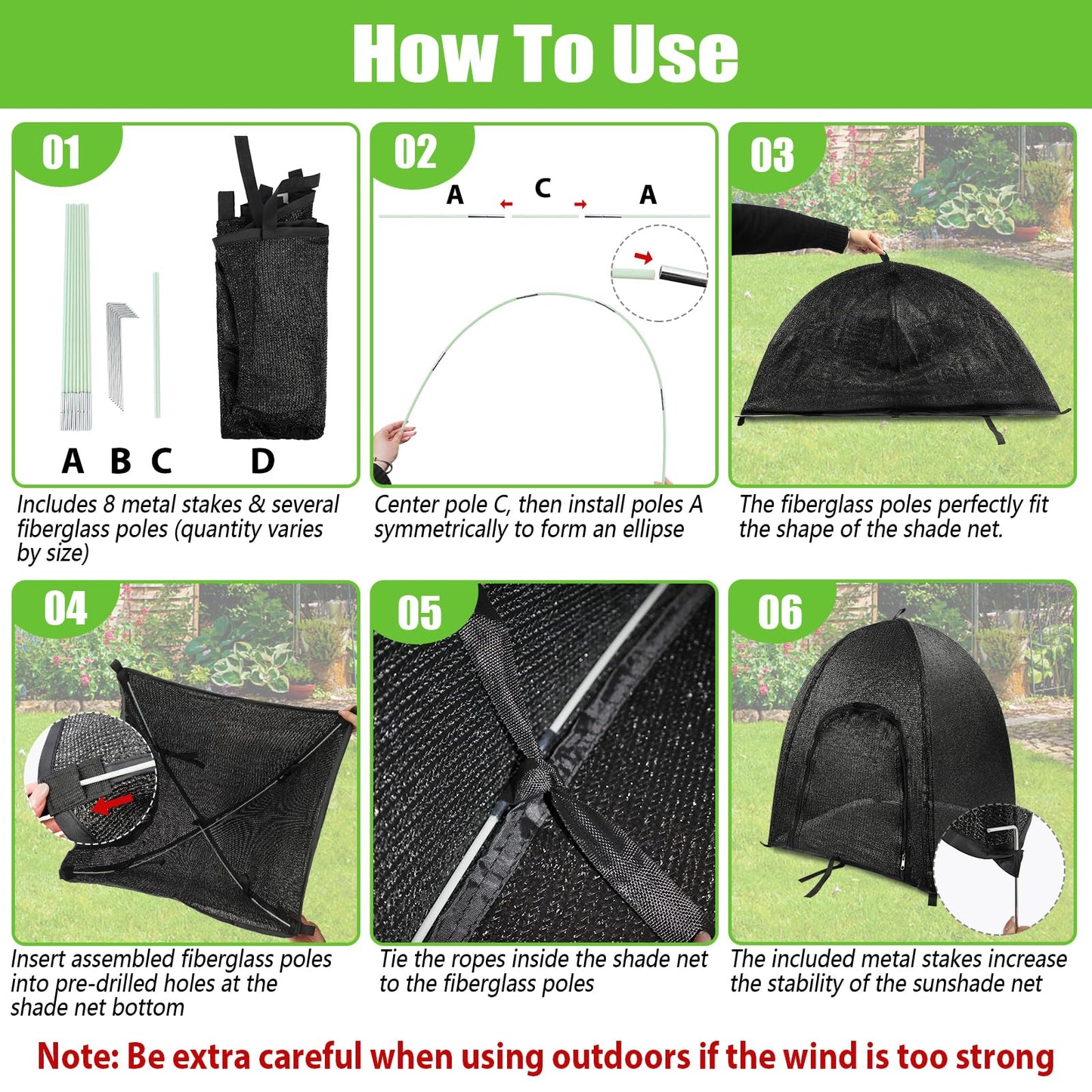 How To Use

01

A B C D

Includes 8 metal stakes & several fiberglass poles (quantity varies by size)

02

A C A

Center pole C, then install poles A symmetrically to form an ellipse

03

The fiberglass poles perfectly fit the shape of the shade net.

04

Insert assembled fiberglass poles into pre-drilled holes at the shade net bottom

05

Tie the ropes inside the shade net to the fiberglass poles

06

The included metal stakes increase the stability of the sunshade net

Note: Be extra careful when using outdoors if the wind is too strong