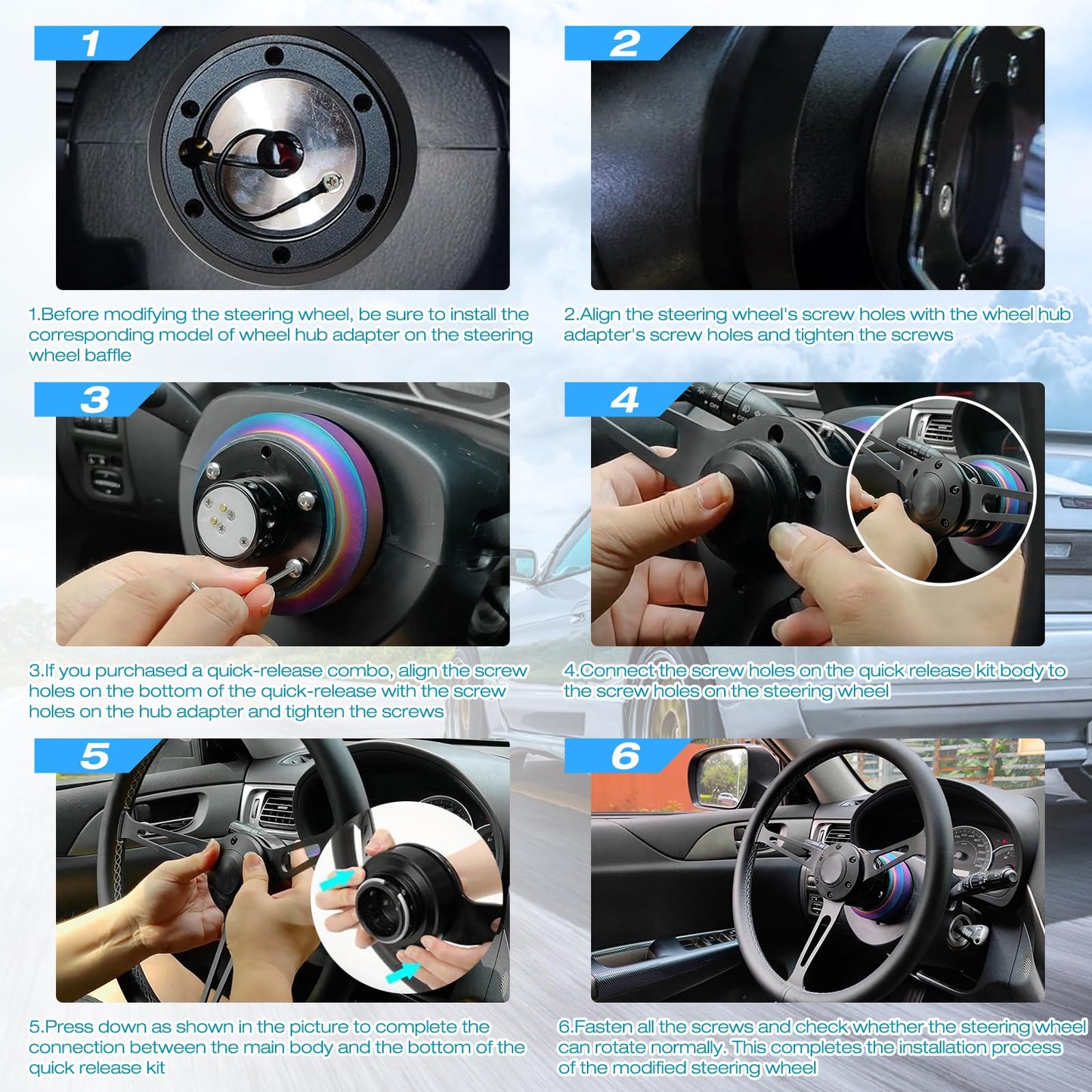 1

1.Before modifying the steering wheel, be sure to install the corresponding model of wheel hub adapter on the steering wheel baffle

2

2.Align the steering wheel's screw holes with the wheel hub adapter's screw holes and tighten the screws

3

3.If you purchased a quick-release combo, align the screw holes on the bottom of the quick-release with the screw holes on the hub adapter and tighten the screws

4

4.Connect the screw holes on the quick release kit body to the screw holes on the steering wheel

5

5.Press down as shown in the picture to complete the connection between the main body and the bottom of the quick release kit

6

6.Fasten all the screws and check whether the steering wheel can rotate normally. This completes the installation process of the modified steering wheel