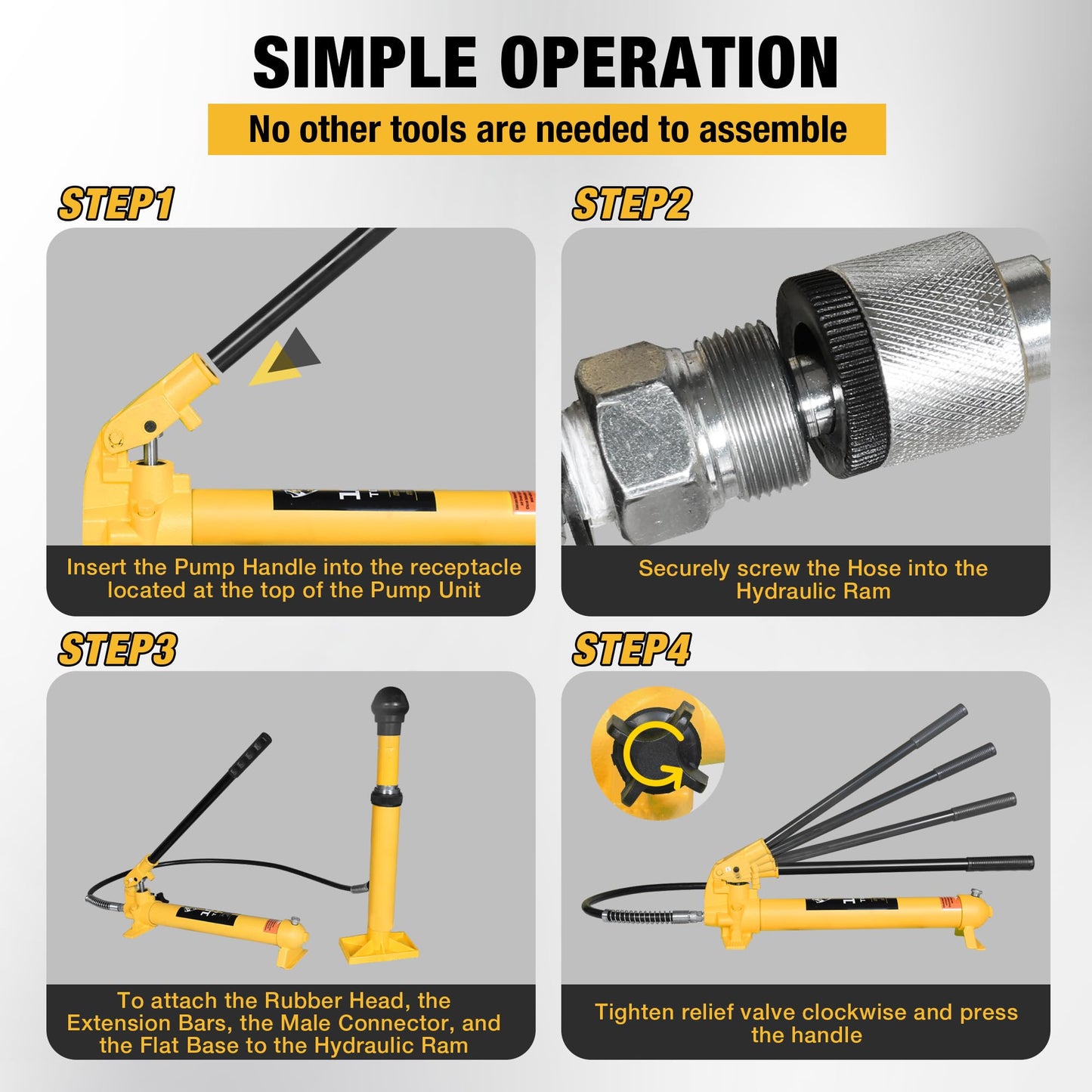 SIMPLE OPERATION

No other tools are needed to assemble

STEP1

Insert the Pump Handle into the receptacle located at the top of the Pump Unit

STEP2

Securely screw the Hose into the Hydraulic Ram

STEP3

To attach the Rubber Head, the Extension Bars, the Male Connector, and the Flat Base to the Hydraulic Ram

STEP4

Tighten relief valve clockwise and press the handle