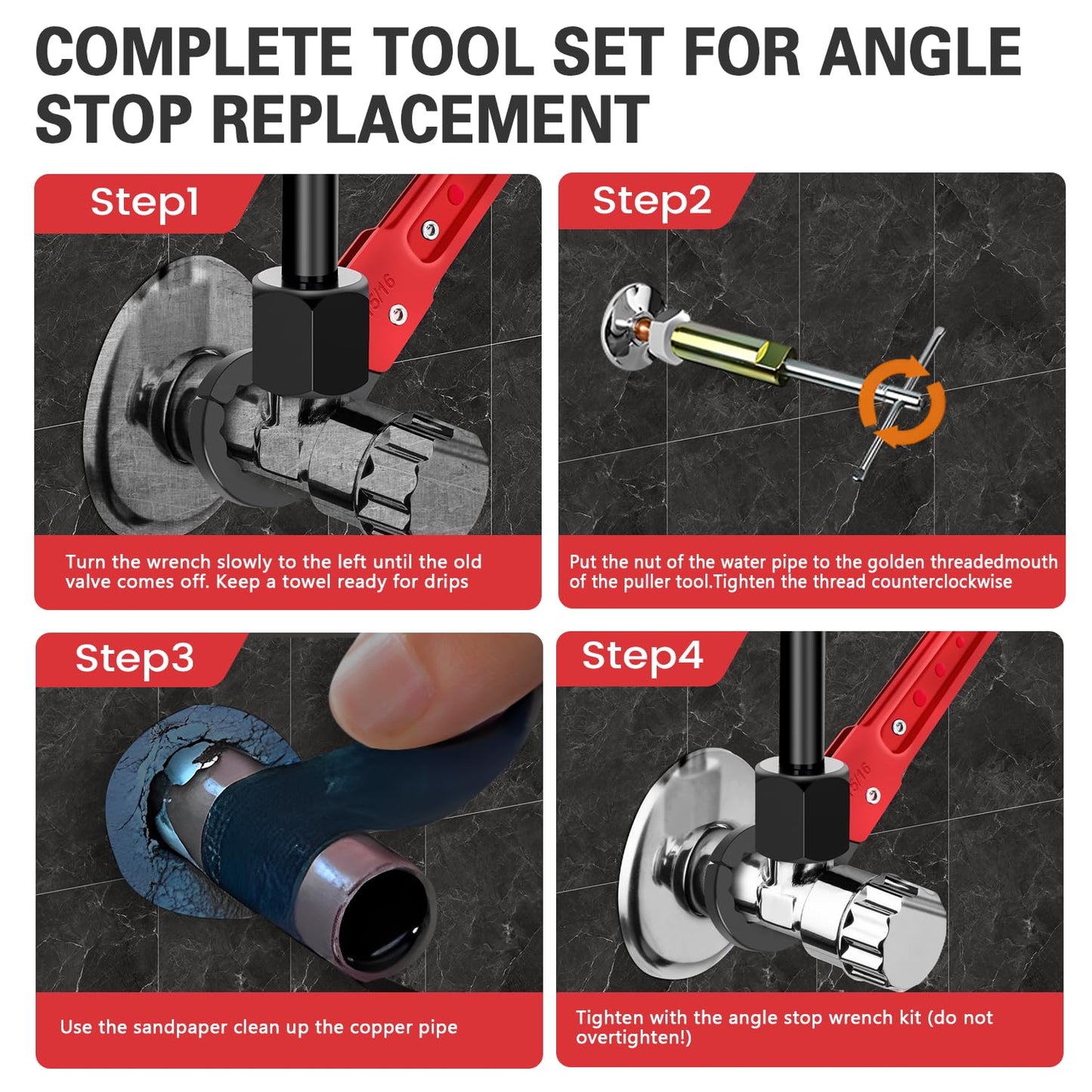 COMPLETE TOOL SET FOR ANGLE STOP REPLACEMENT

Step1

5/16

Turn the wrench slowly to the left until the old valve comes off. Keep a towel ready for drips

Step2

Put the nut of the water pipe to the golden threadedmouth of the puller tool.Tighten the thread counterclockwise

Step3

Use the sandpaper clean up the copper pipe

Step4

5/16

Tighten with the angle stop wrench kit (do not overtighten!)