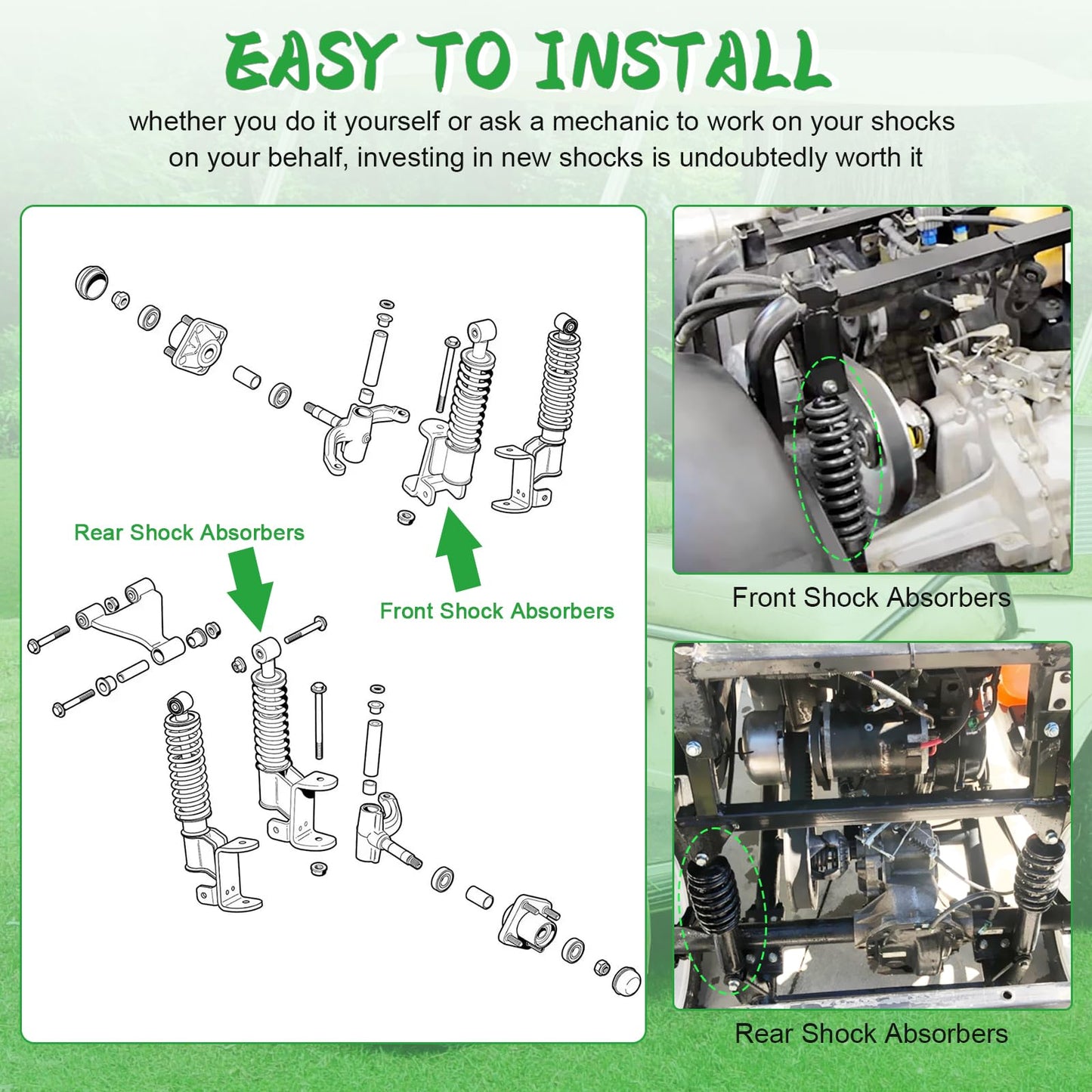 EASY TO INSTALL

whether you do it yourself or ask a mechanic to work on your shocks on your behalf, investing in new shocks is undoubtedly worth it

Rear Shock Absorbers

Front Shock Absorbers

Front Shock Absorbers

Rear Shock Absorbers