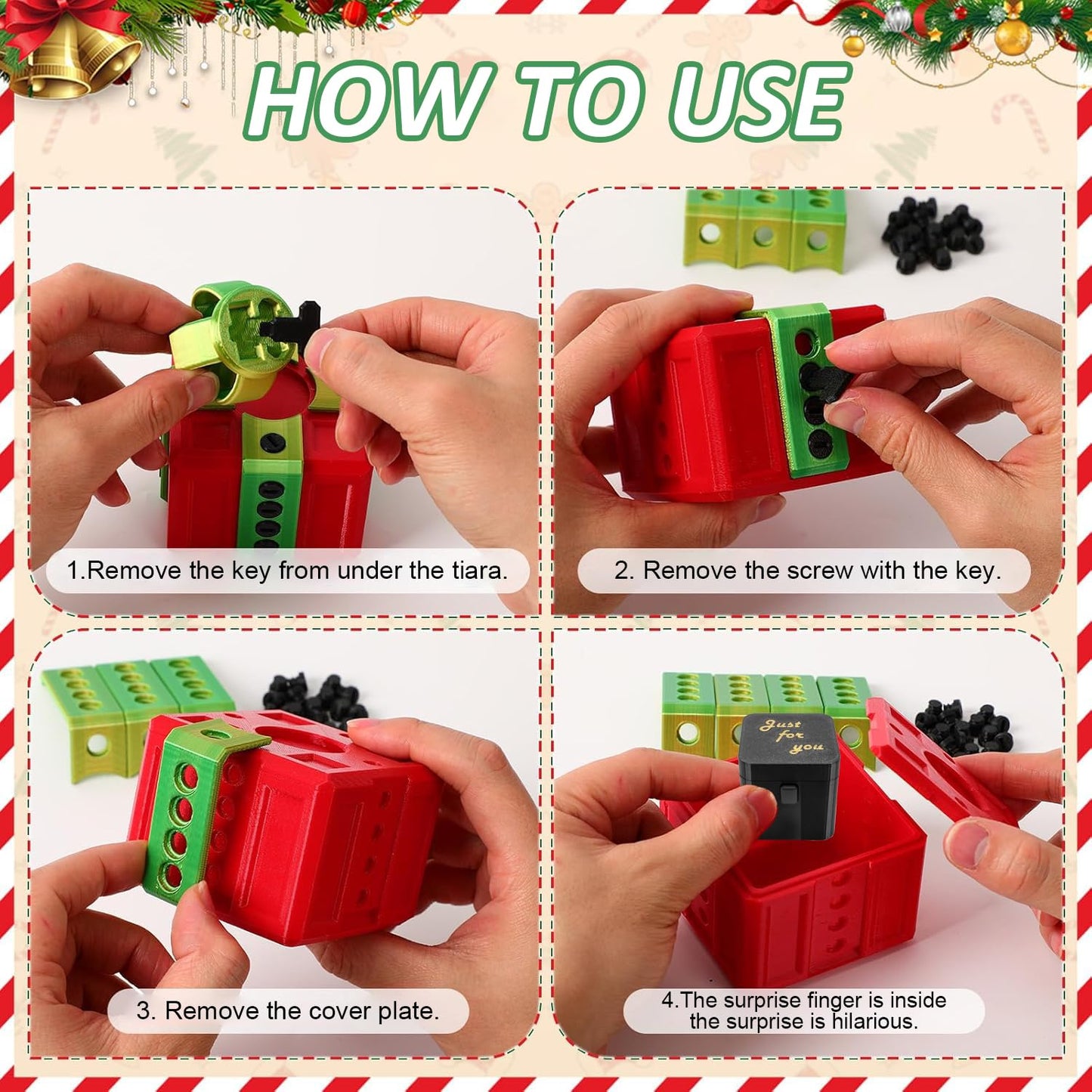 HOW TO USE

1.Remove the key from under the tiara.

2. Remove the screw with the key.

3. Remove the cover plate.

Just for you

4.The surprise finger is inside the surprise is hilarious.