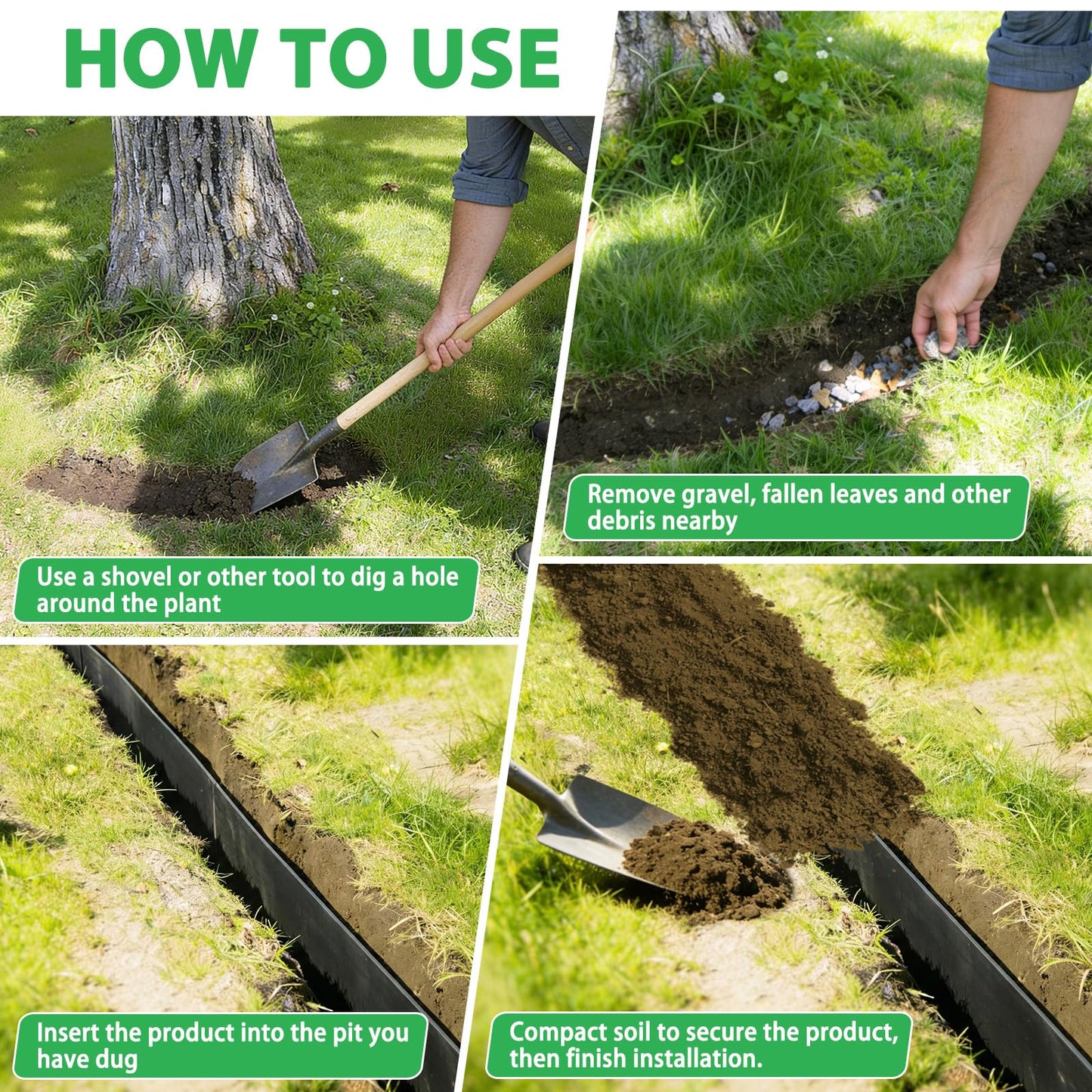 HOW TO USE

Use a shovel or other tool to dig a hole around the plant

Remove gravel, fallen leaves and other debris nearby

Insert the product into the pit you have dug

Compact soil to secure the product, then finish installation.