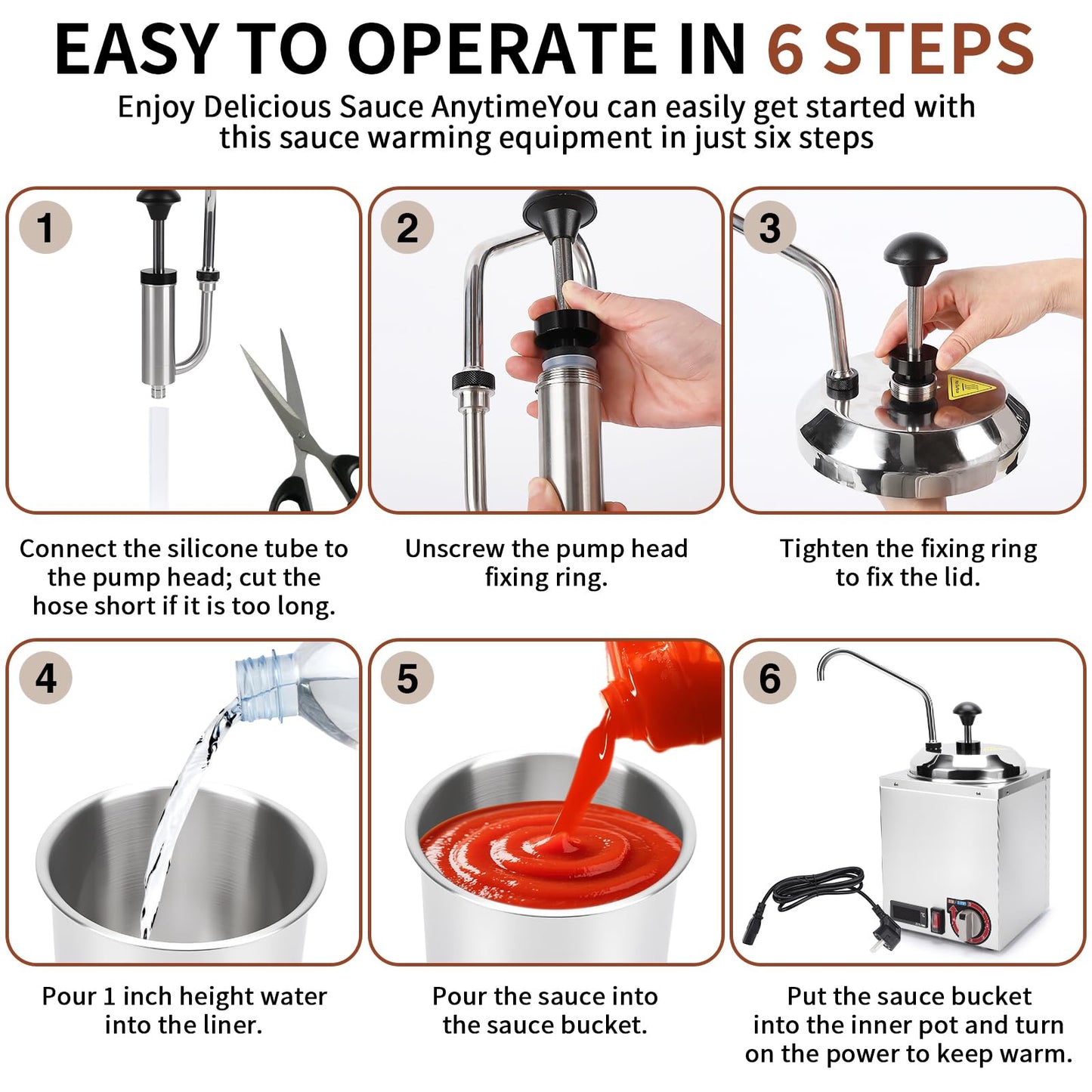 EASY TO OPERATE IN 6 STEPS

Enjoy Delicious Sauce AnytimeYou can easily get started with this sauce warming equipment in just six steps

1

Connect the silicone tube to the pump head; cut the hose short if it is too long.

2

Unscrew the pump head fixing ring.

3

Tighten the fixing ring to fix the lid.

4

Pour 1 inch height water into the liner.

5

Pour the sauce into the sauce bucket.

6

Put the sauce bucket into the inner pot and turn on the power to keep warm.