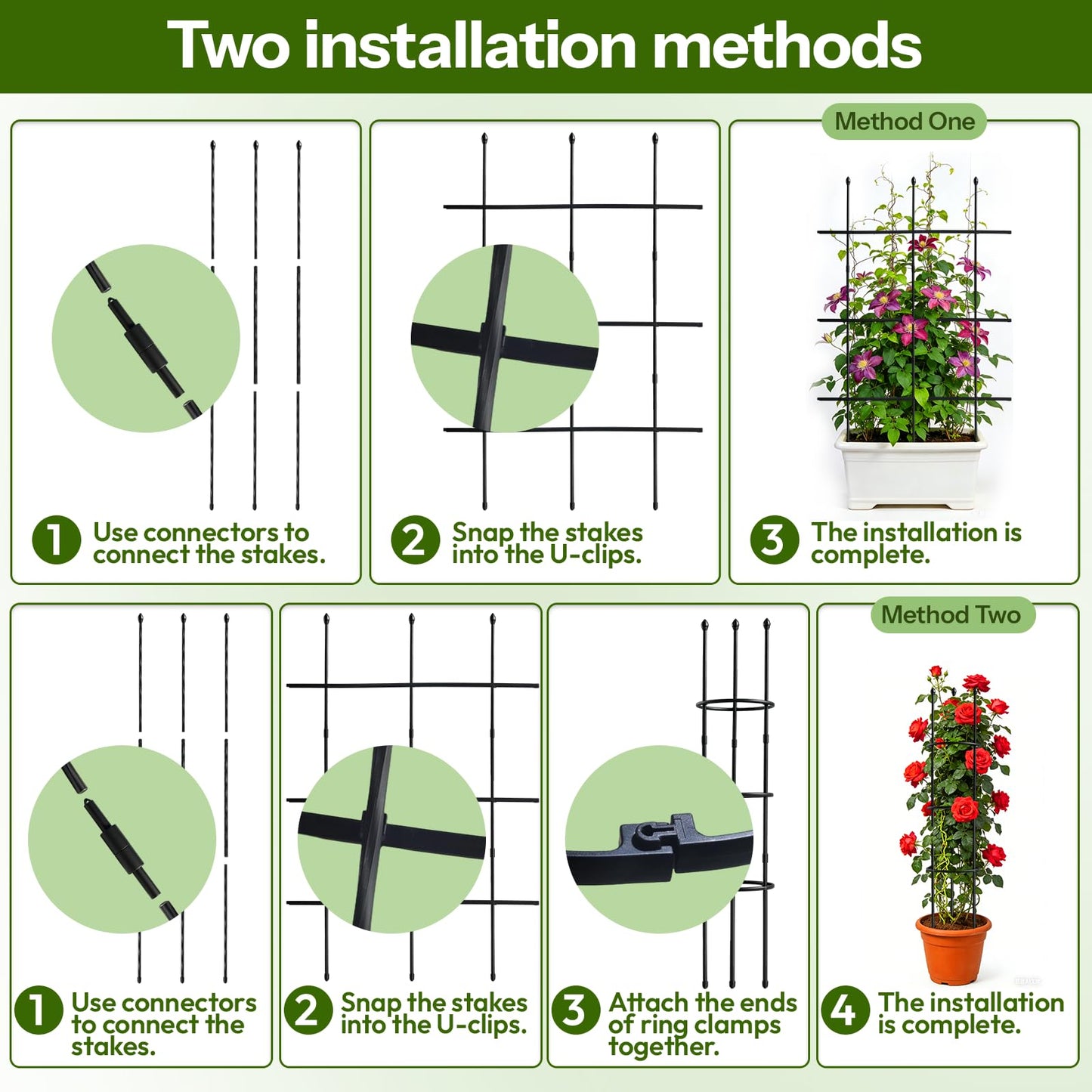 Two installation methods

Method One

1 Use connectors to connect the stakes.

2 Snap the stakes into the U-clips.

3 The installation is complete.

Method Two

1 Use connectors to connect the stakes.

2 Snap the stakes into the U-clips.

3 Attach the ends of ring clamps together.

4 The installation is complete.