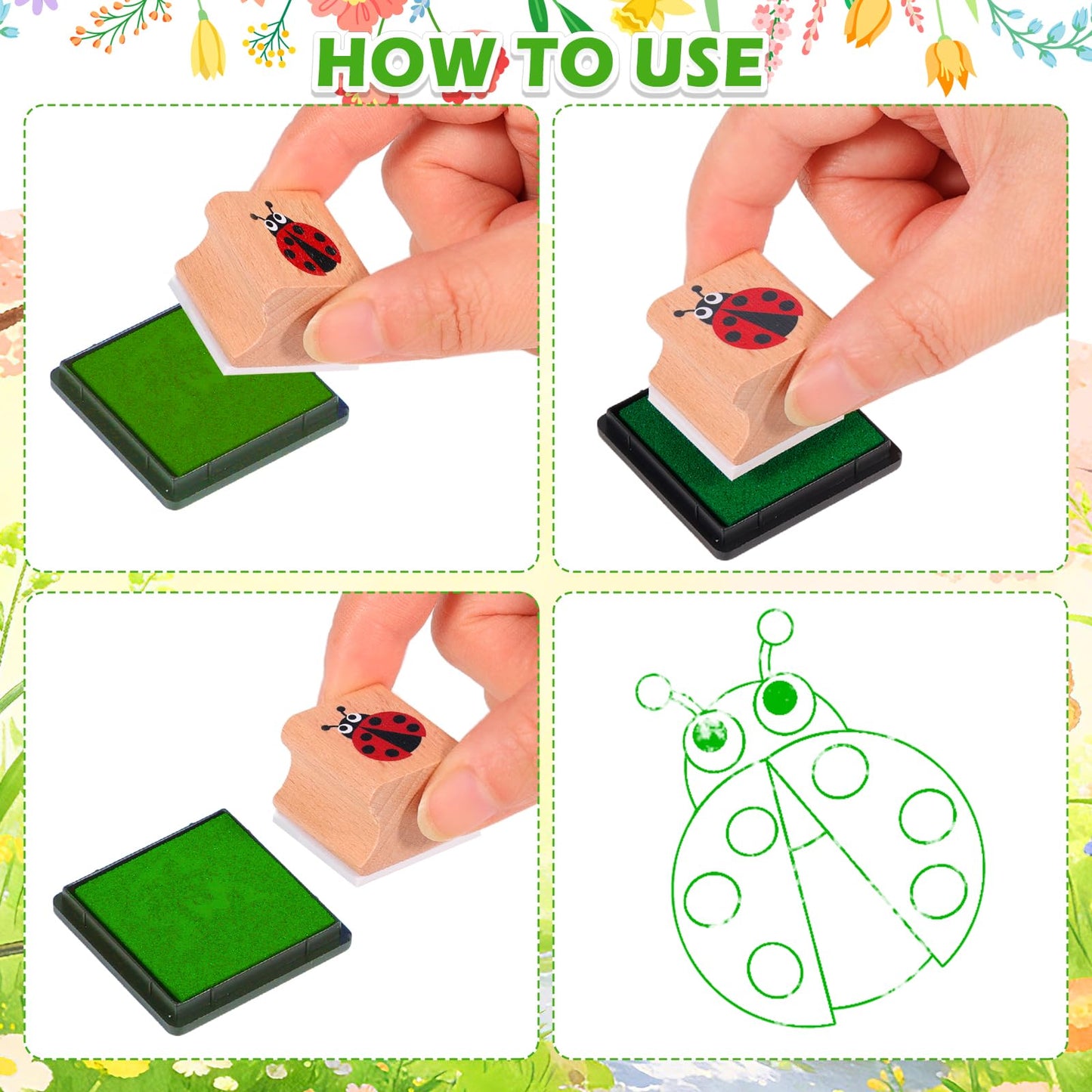 HOW TO USE