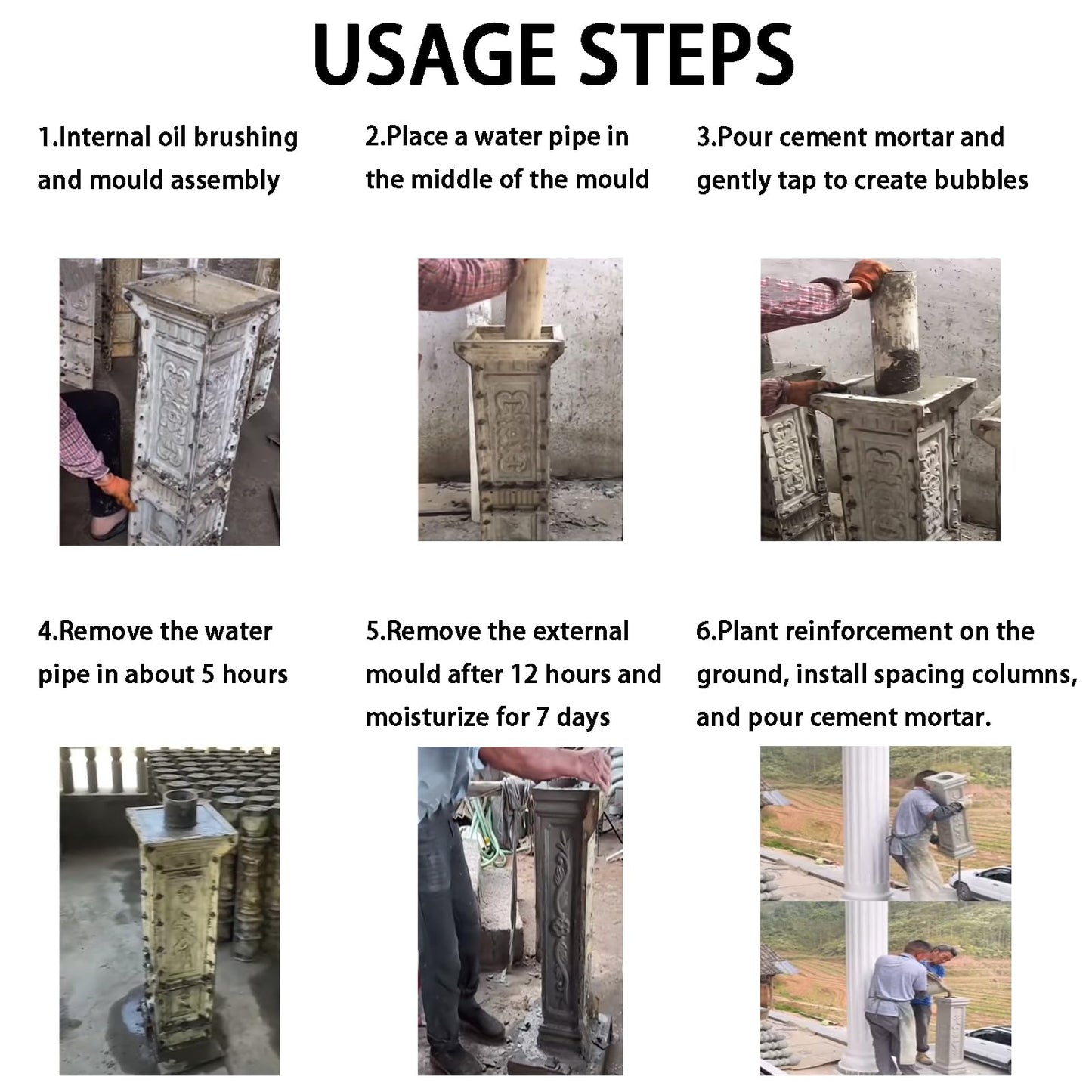 USAGE STEPS

1.Internal oil brushing and mould assembly

2.Place a water pipe in the middle of the mould

3.Pour cement mortar and gently tap to create bubbles

4.Remove the water pipe in about 5 hours

5.Remove the external mould after 12 hours and moisturize for 7 days

6.Plant reinforcement on the ground, install spacing columns, and pour cement mortar.