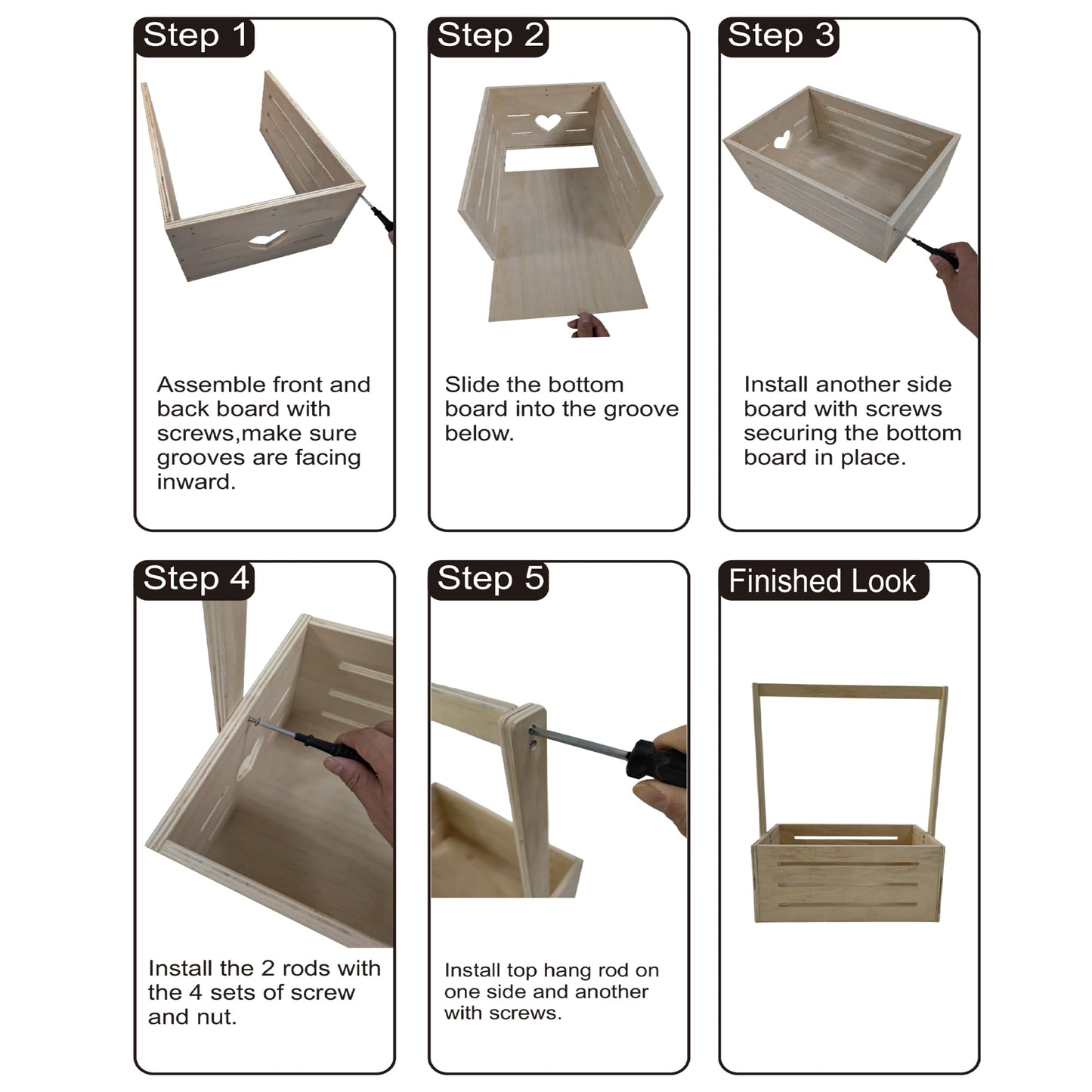 Step 1

Assemble front and back board with screws,make sure grooves are facing inward.

Step 2

Slide the bottom board into the groove below.

Step 3

Install another side board with screws securing the bottom board in place.

Step 4

Install the 2 rods with the 4 sets of screw and nut.

Step 5

Install top hang rod on one side and another with screws.

Finished Look