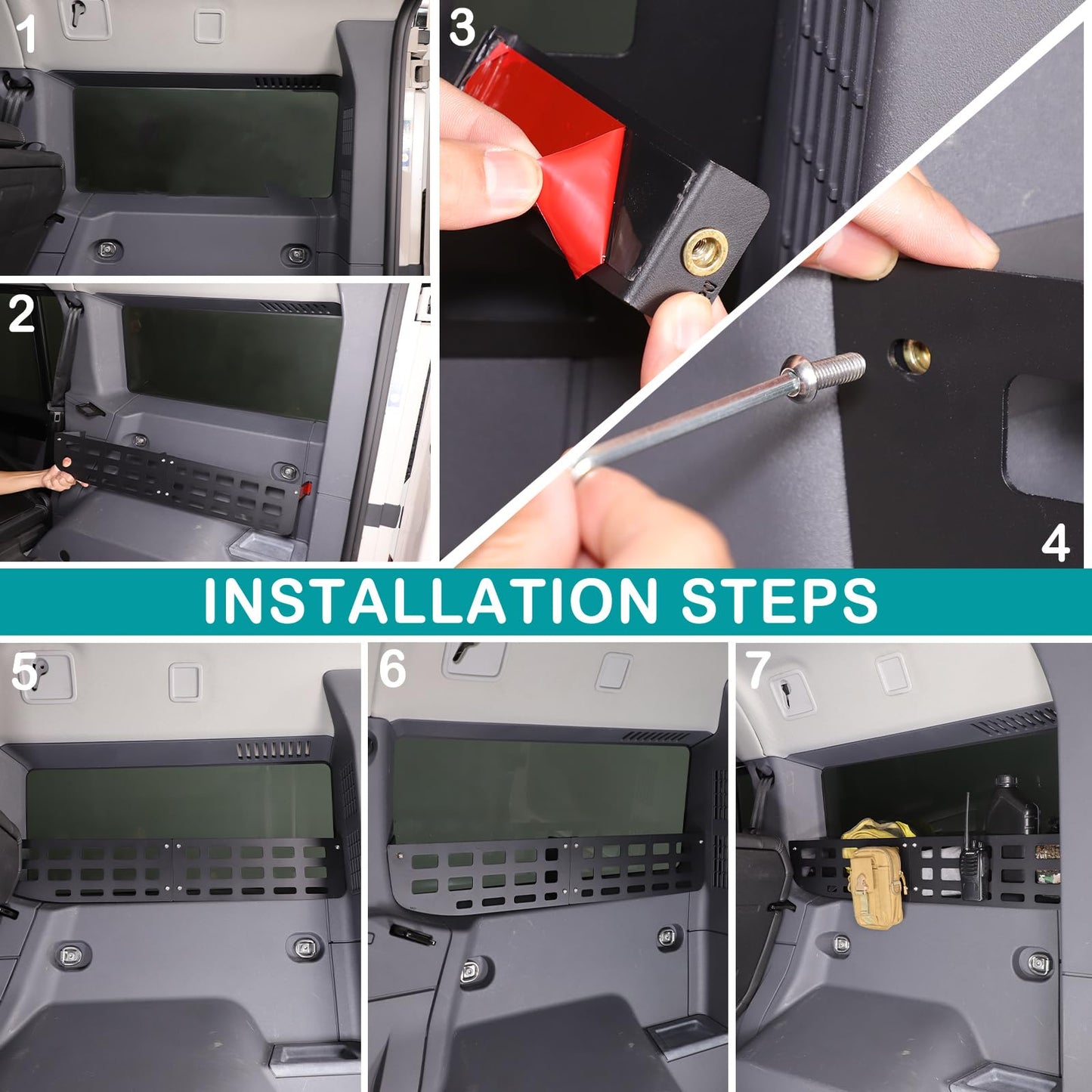 1

3

2

4

INSTALLATION STEPS

5

6

7