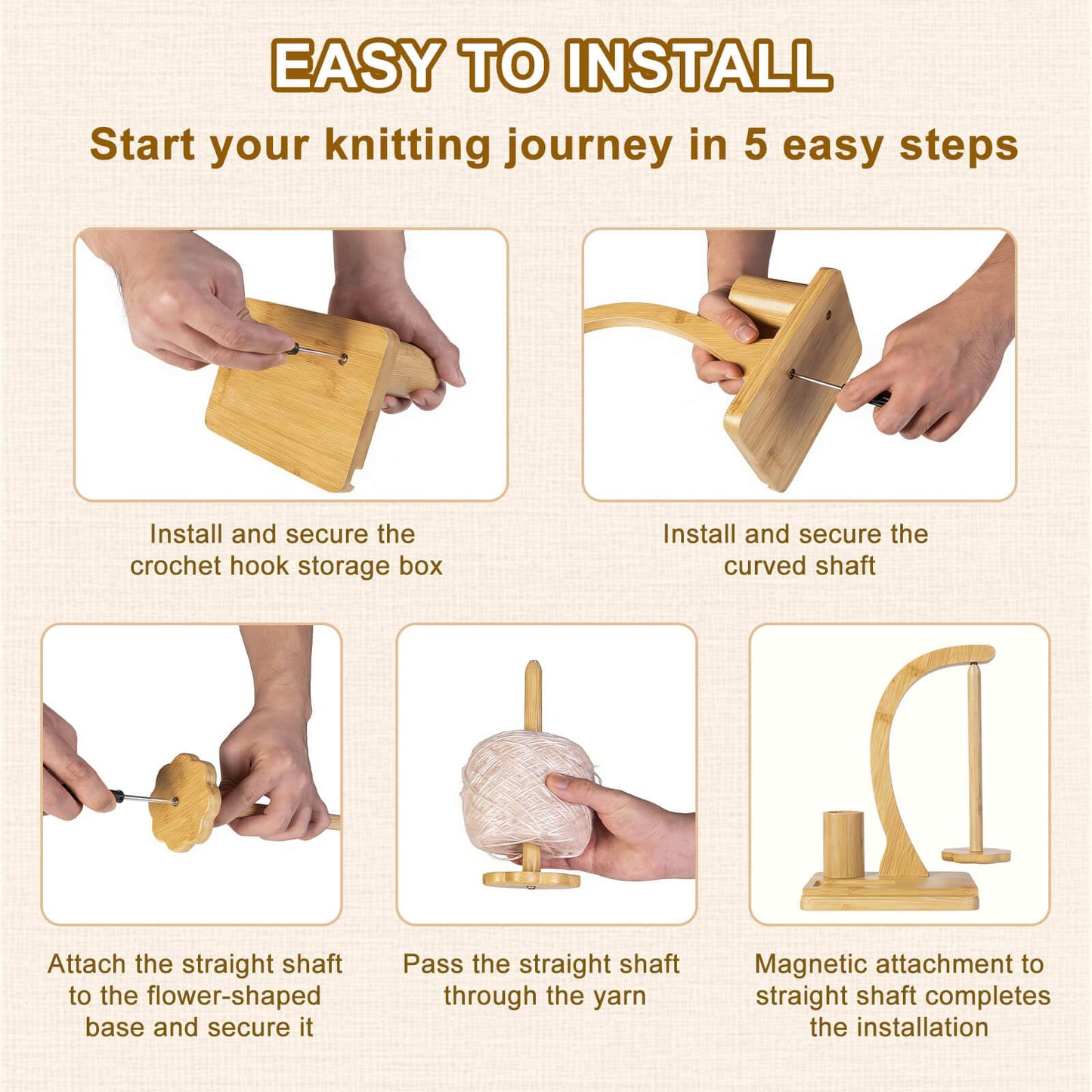 EASY TO INSTALL

Start your knitting journey in 5 easy steps

Install and secure the crochet hook storage box

Install and secure the curved shaft

Attach the straight shaft to the flower-shaped base and secure it

Pass the straight shaft through the yarn

Magnetic attachment to straight shaft completes the installation