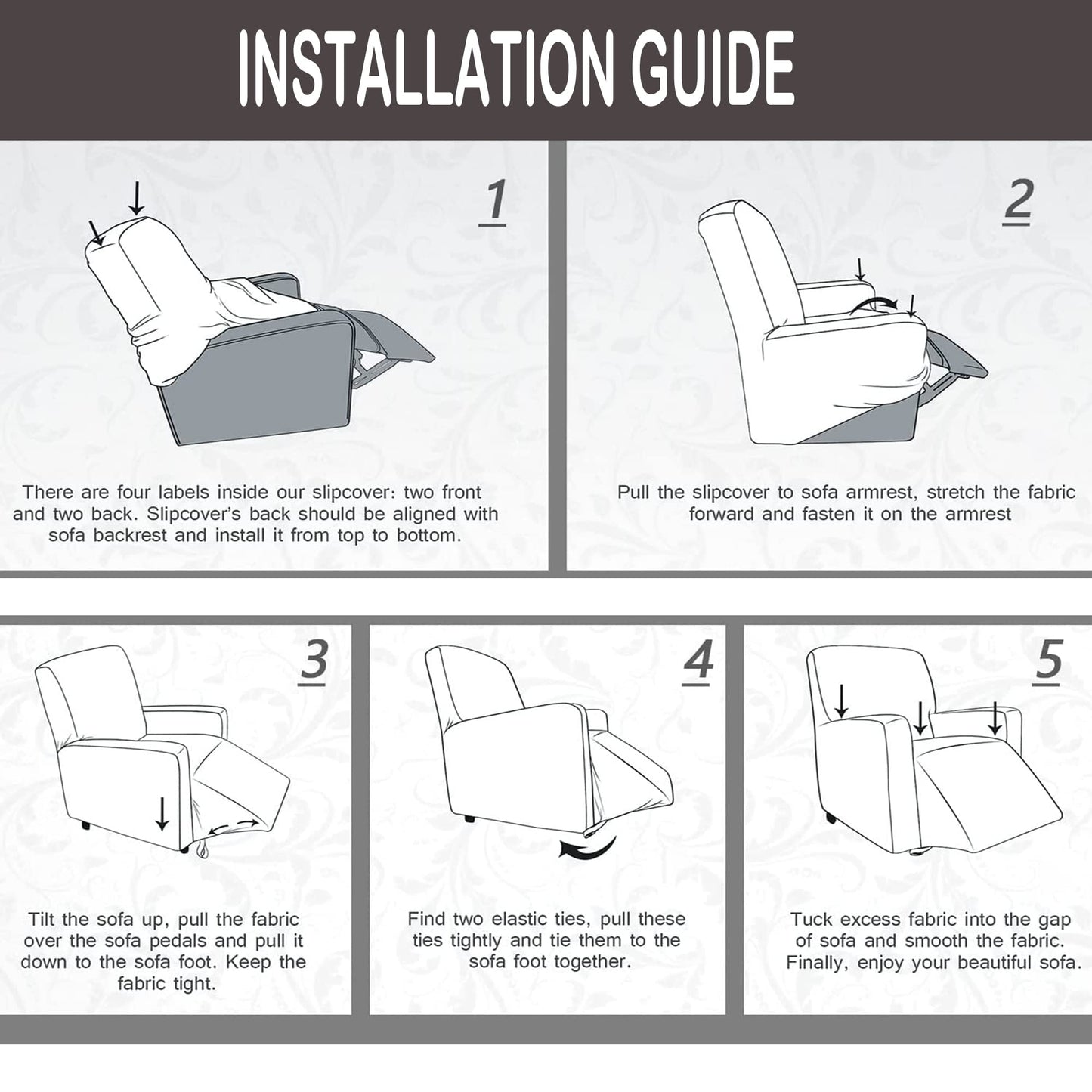 INSTALLATION GUIDE

1

There are four labels inside our slipcover: two front and two back. Slipcover's back should be aligned with sofa backrest and install it from top to bottom.

2

Pull the slipcover to sofa armrest, stretch the fabric forward and fasten it on the armrest

3

Tilt the sofa up, pull the fabric over the sofa pedals and pull it down to the sofa foot. Keep the fabric tight.

4

Find two elastic ties, pull these ties tightly and tie them to the sofa foot together.

5

Tuck excess fabric into the gap of sofa and smooth the fabric. Finally, enjoy your beautiful sofa.