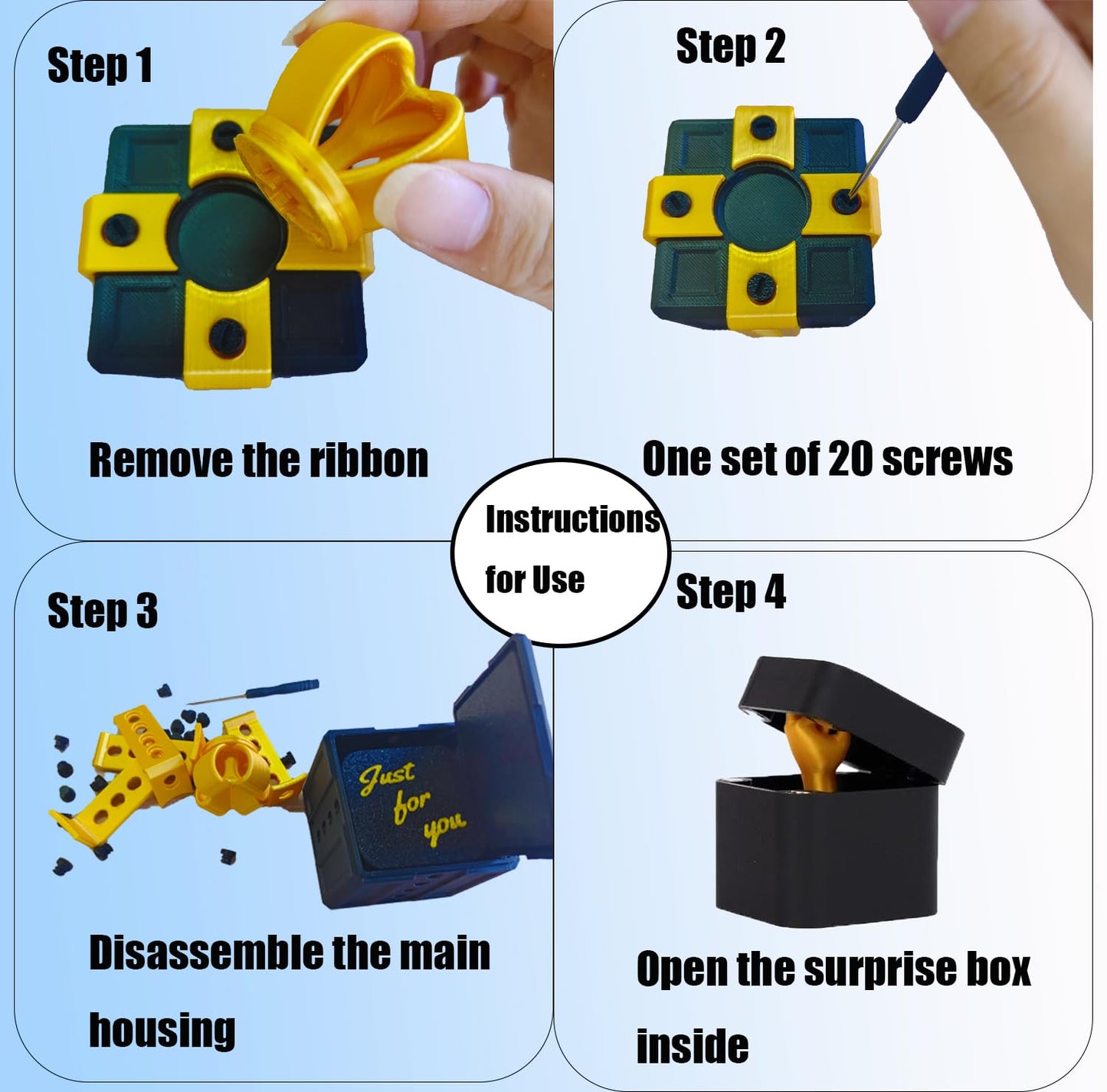 Step 1

Remove the ribbon

Step 2

One set of 20 screws

Instructions for Use

Step 3

Just for you

Disassemble the main housing

Step 4

Open the surprise box inside