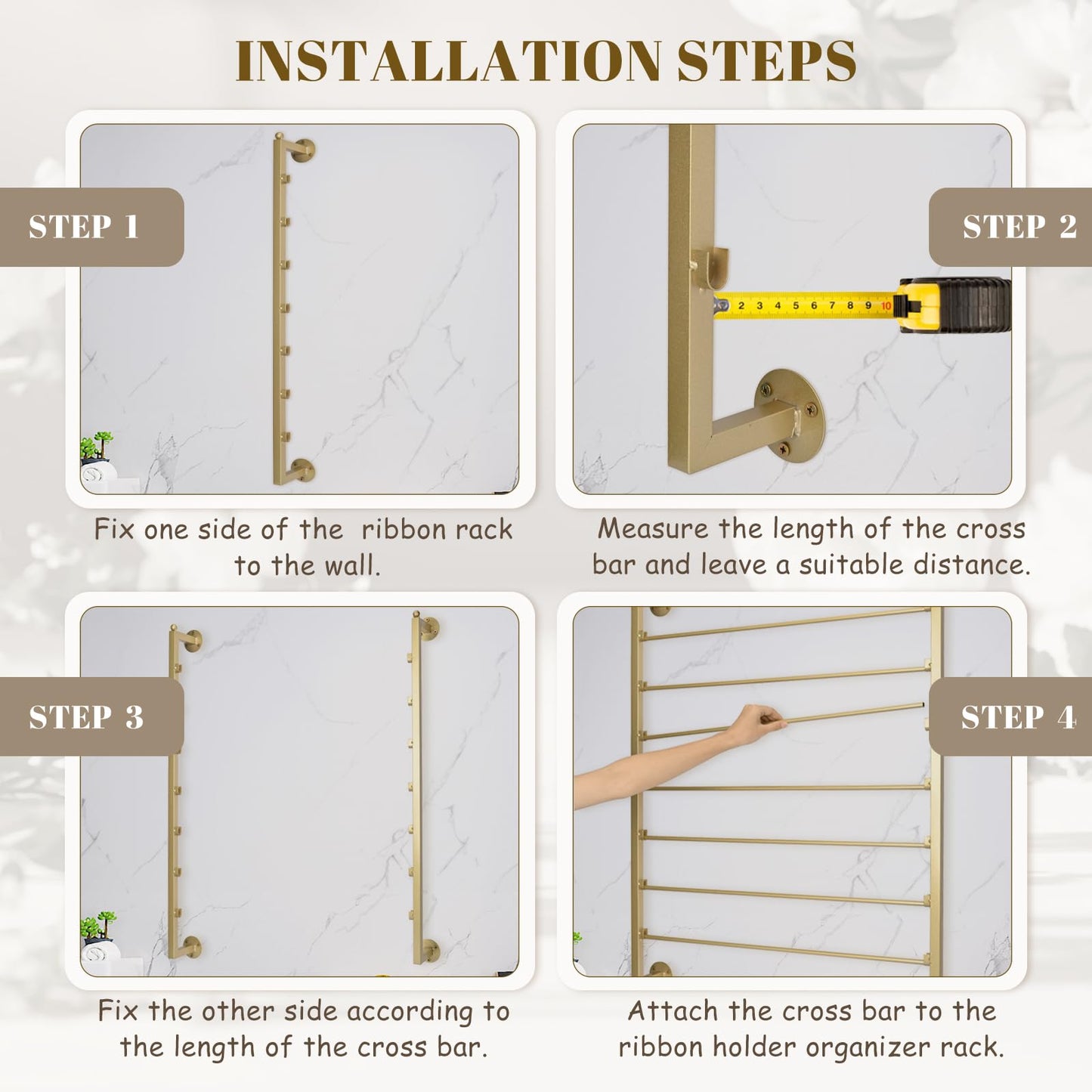 INSTALLATION STEPS

STEP 1

Fix one side of the ribbon rack to the wall.

STEP 2

2 3 4 5 6 7 8 9 10

Measure the length of the cross bar and leave a suitable distance.

STEP 3

Fix the other side according to the length of the cross bar.

STEP 4

Attach the cross bar to the ribbon holder organizer rack.