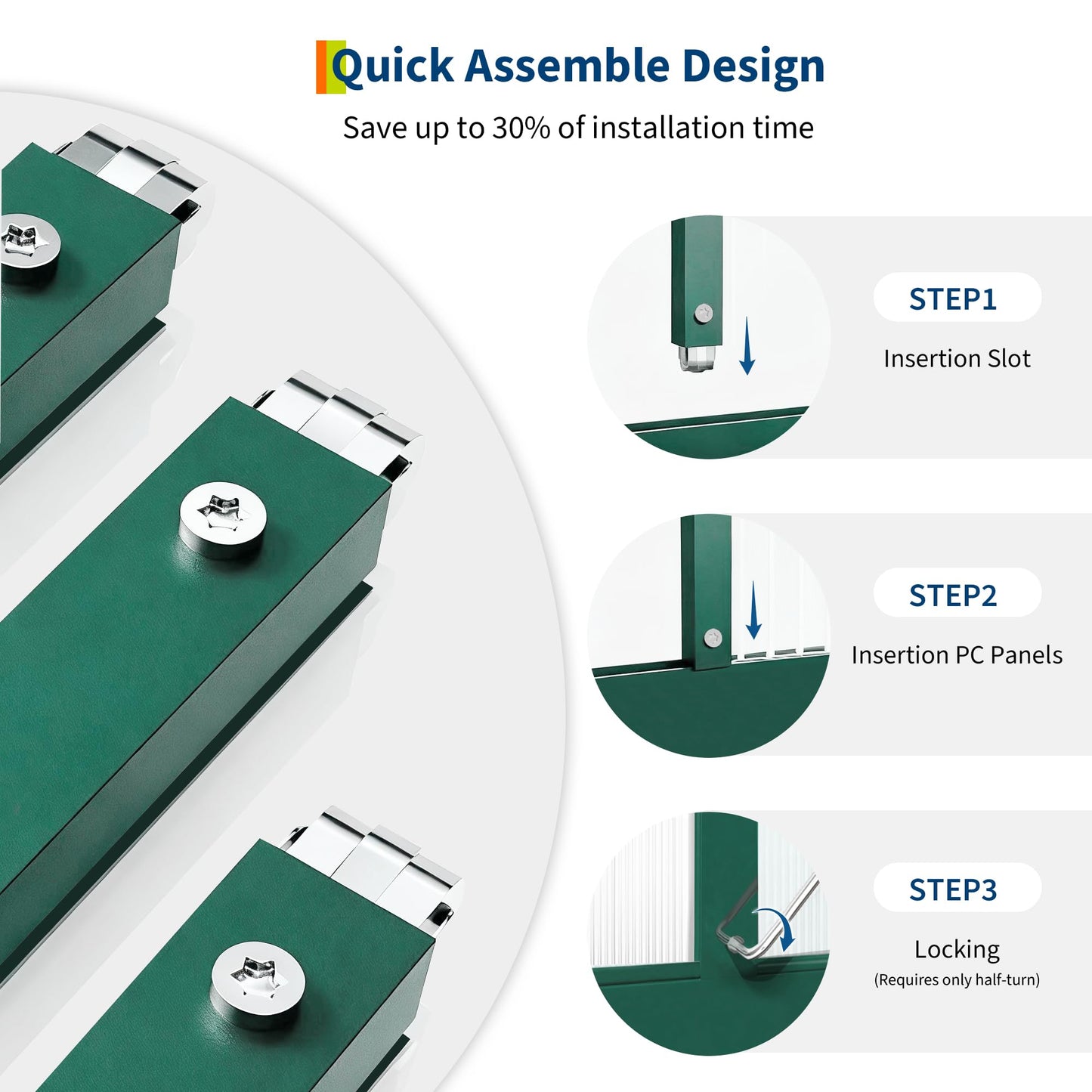 Quick Assemble Design

Save up to 30% of installation time

STEP1

Insertion Slot

STEP2

Insertion PC Panels

STEP3

Locking

(Requires only half-turn)