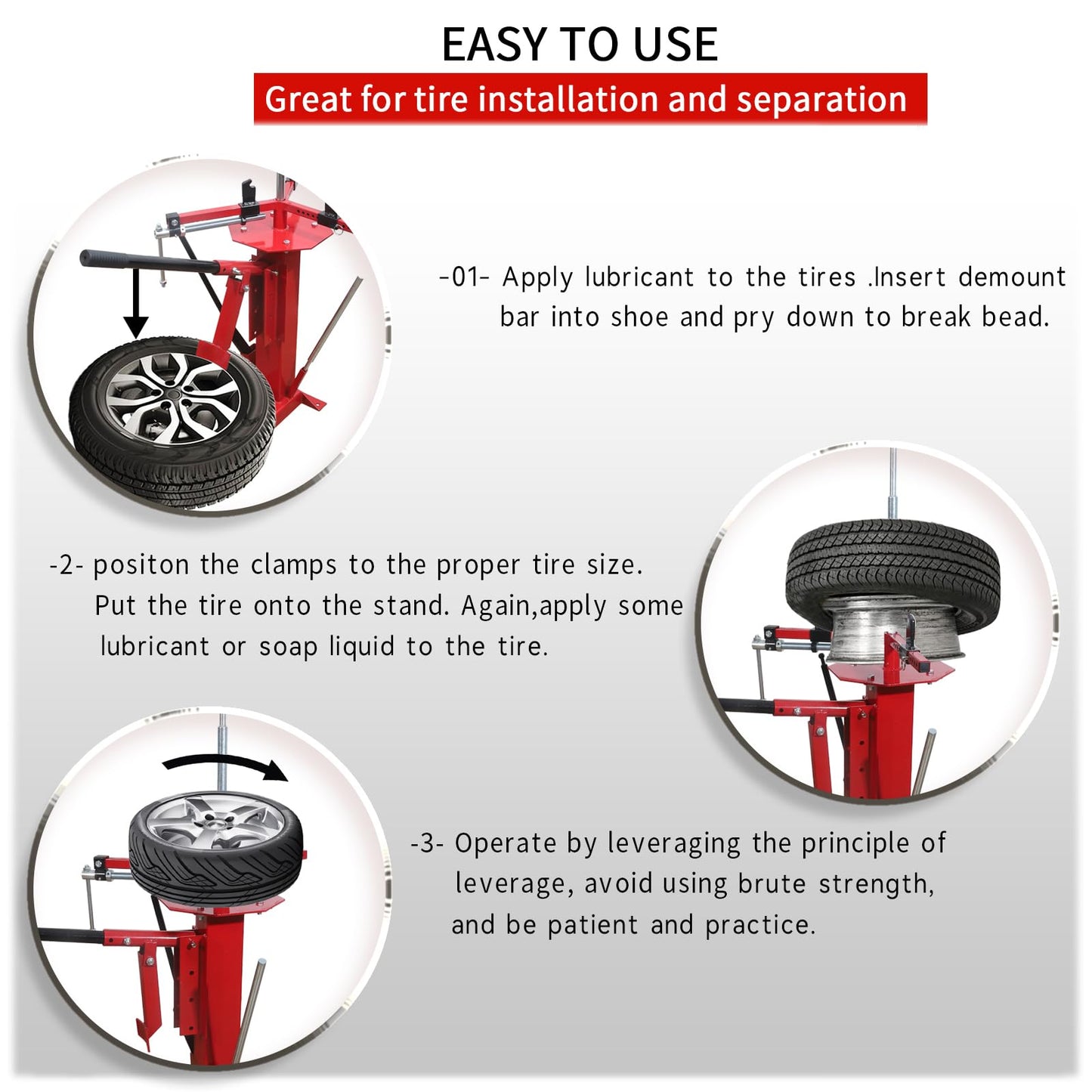 EASY TO USE

Great for tire installation and separation

-01- Apply lubricant to the tires .Insert demount bar into shoe and pry down to break bead.

-2- positon the clamps to the proper tire size. Put the tire onto the stand. Again,apply some lubricant or soap liquid to the tire.

-3- Operate by leveraging the principle of leverage, avoid using brute strength, and be patient and practice.