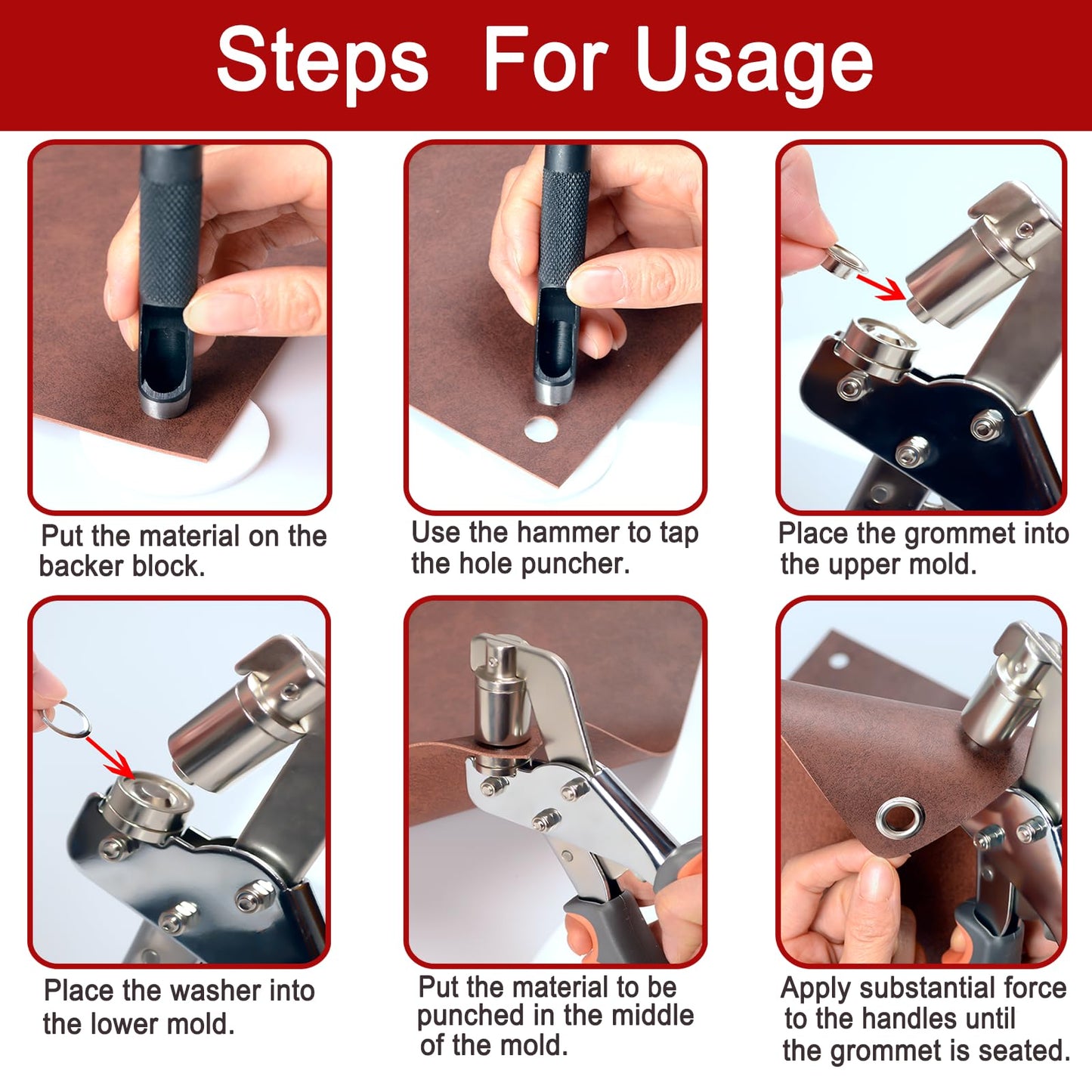 Steps For Usage

Put the material on the backer block.

Use the hammer to tap the hole puncher.

Place the grommet into the upper mold.

Place the washer into the lower mold.

Put the material to be punched in the middle of the mold.

Apply substantial force to the handles until the grommet is seated.