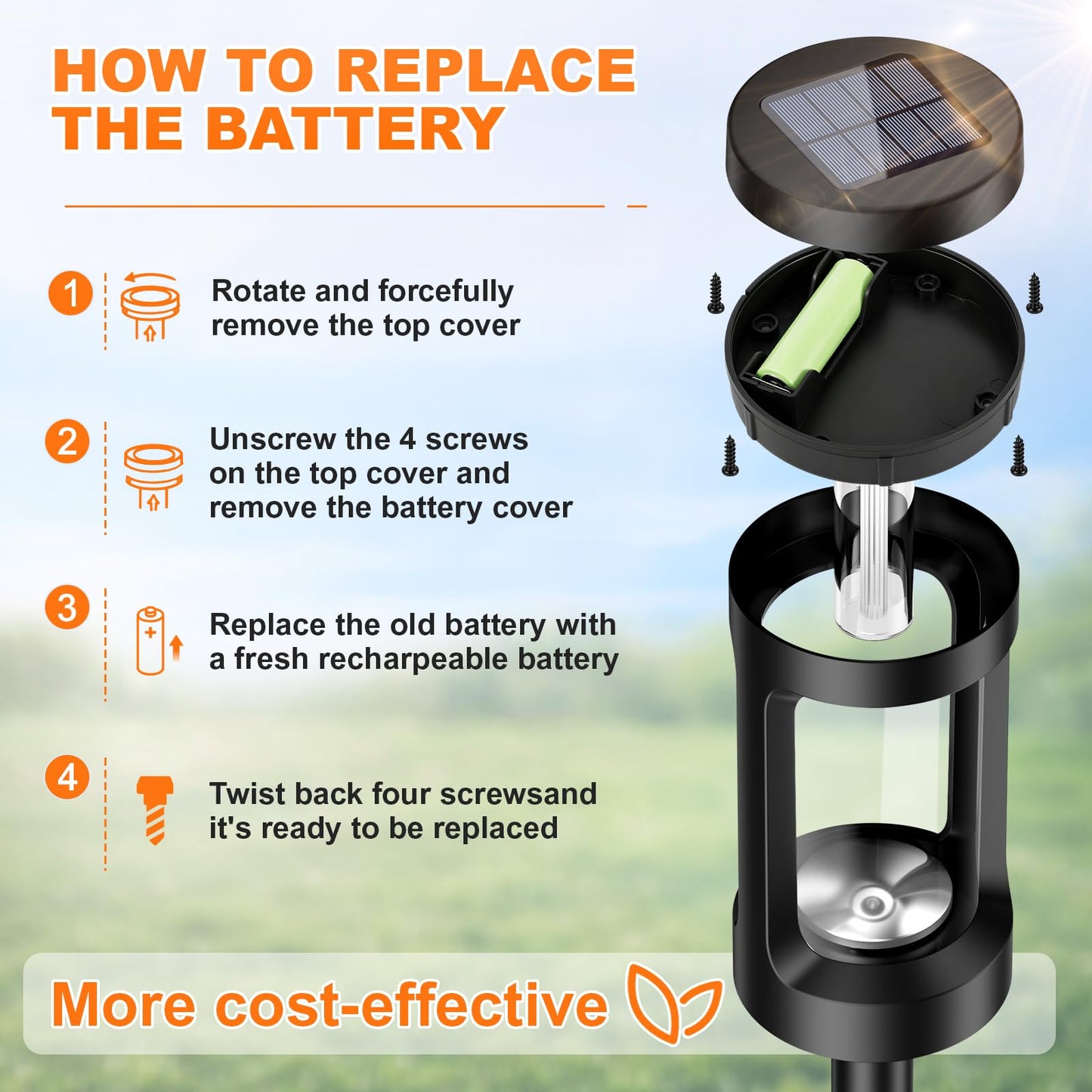 HOW TO REPLACE THE BATTERY

1 Rotate and forcefully remove the top cover

2 Unscrew the 4 screws on the top cover and remove the battery cover

3 Replace the old battery with a fresh recharpeable battery

4 Twist back four screwsand it's ready to be replaced

More cost-effective