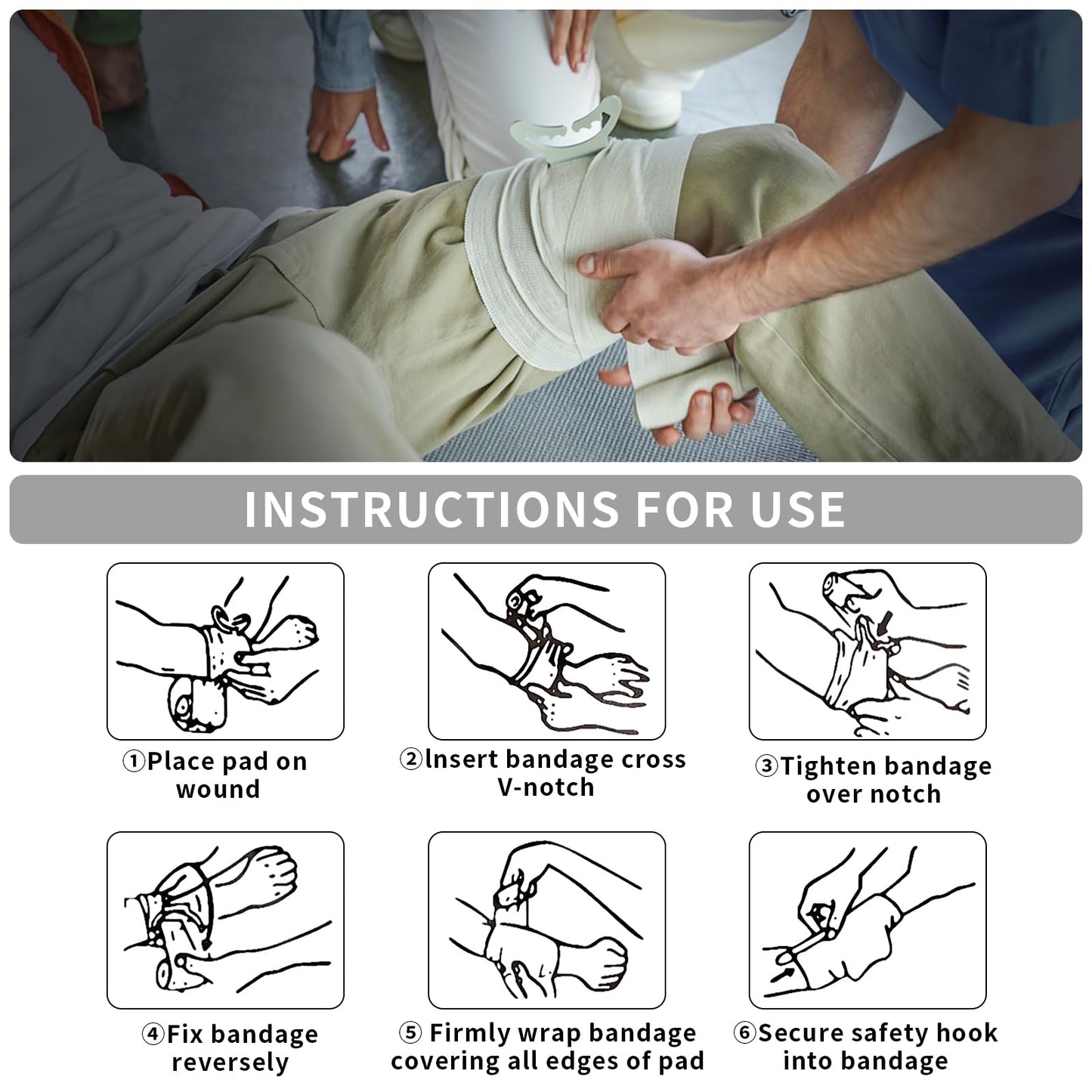 INSTRUCTIONS FOR USE

①Place pad on wound

②Insert bandage cross V-notch

③Tighten bandage over notch

④Fix bandage reversely

⑤ Firmly wrap bandage covering all edges of pad

⑥Secure safety hook into bandage