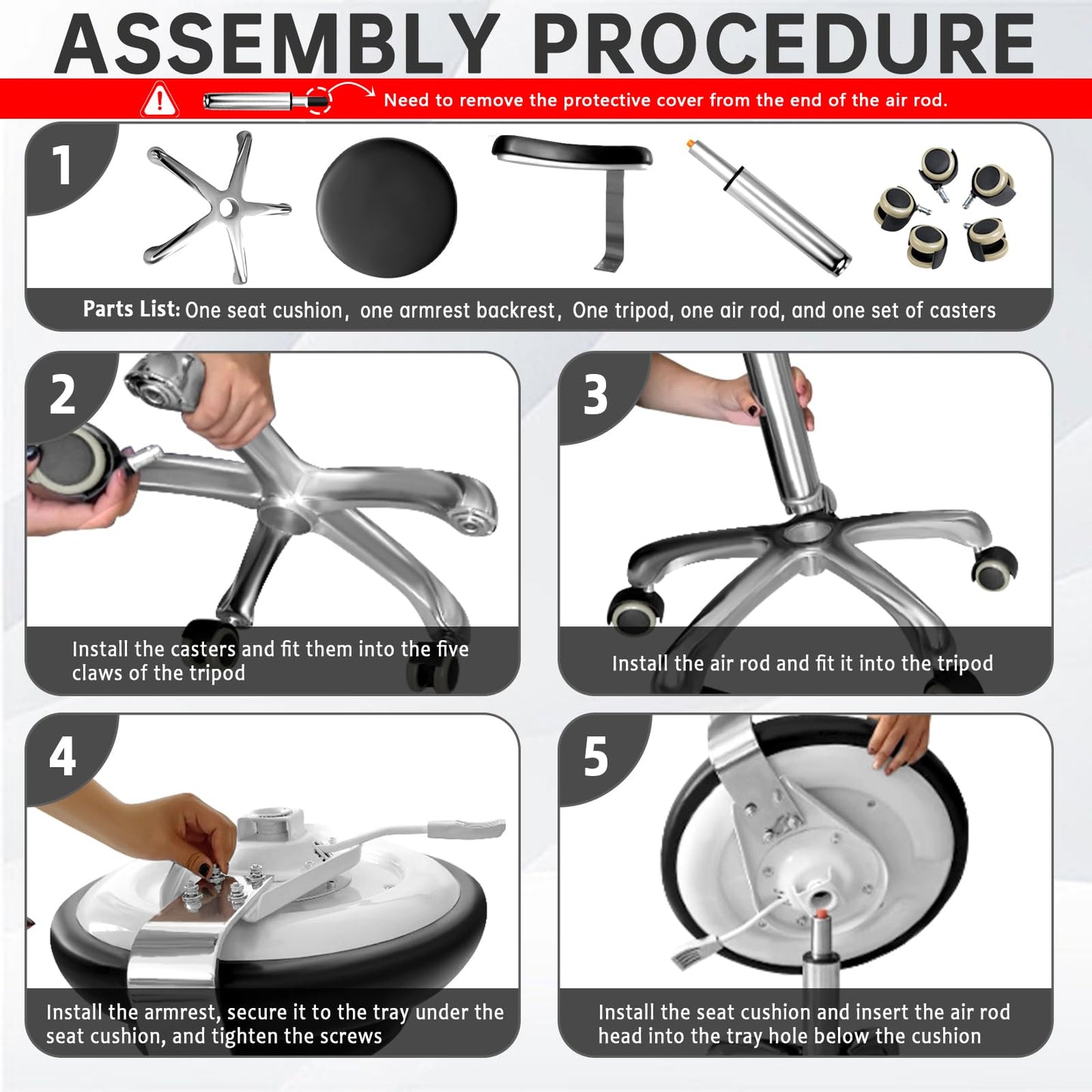 ASSEMBLY PROCEDURE

Need to remove the protective cover from the end of the air rod.

1

Parts List: One seat cushion, one armrest backrest, One tripod, one air rod, and one set of casters

2

Install the casters and fit them into the five claws of the tripod

3

Install the air rod and fit it into the tripod

4

Install the armrest, secure it to the tray under the seat cushion, and tighten the screws

5

Install the seat cushion and insert the air rod head into the tray hole below the cushion