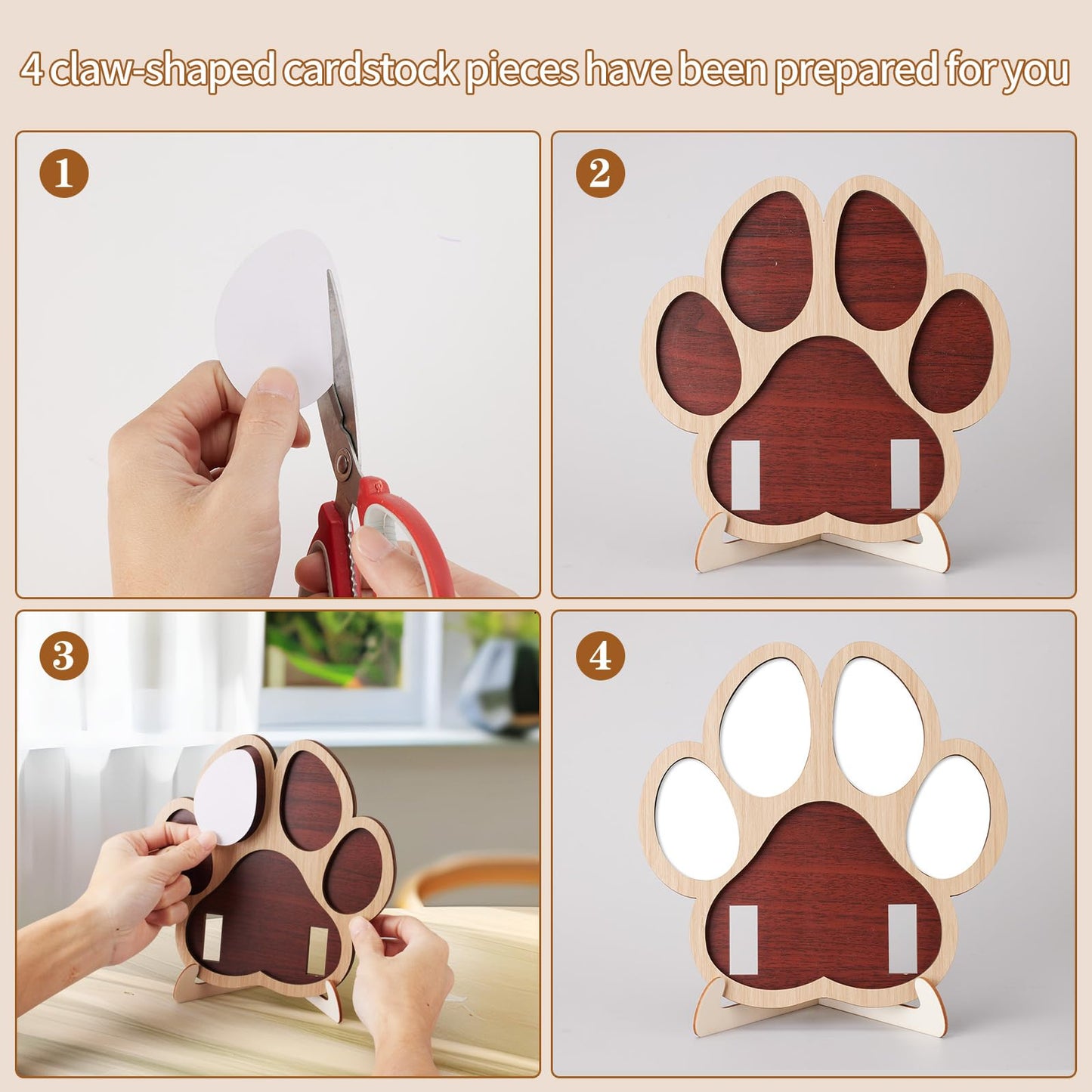 4 claw-shaped cardstock pieces have been prepared for you

1

2

3

4