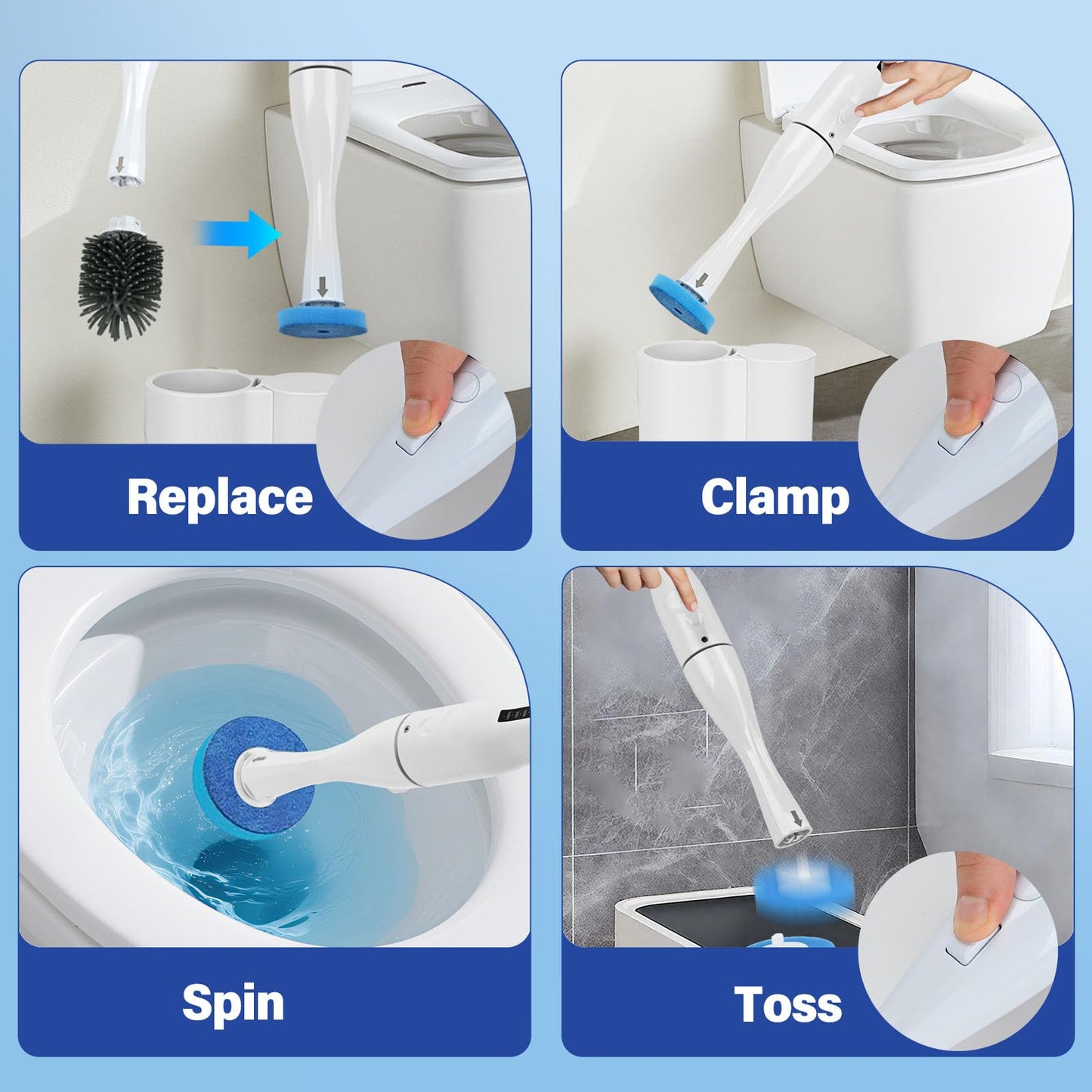 Replace

Clamp

Spin

Toss