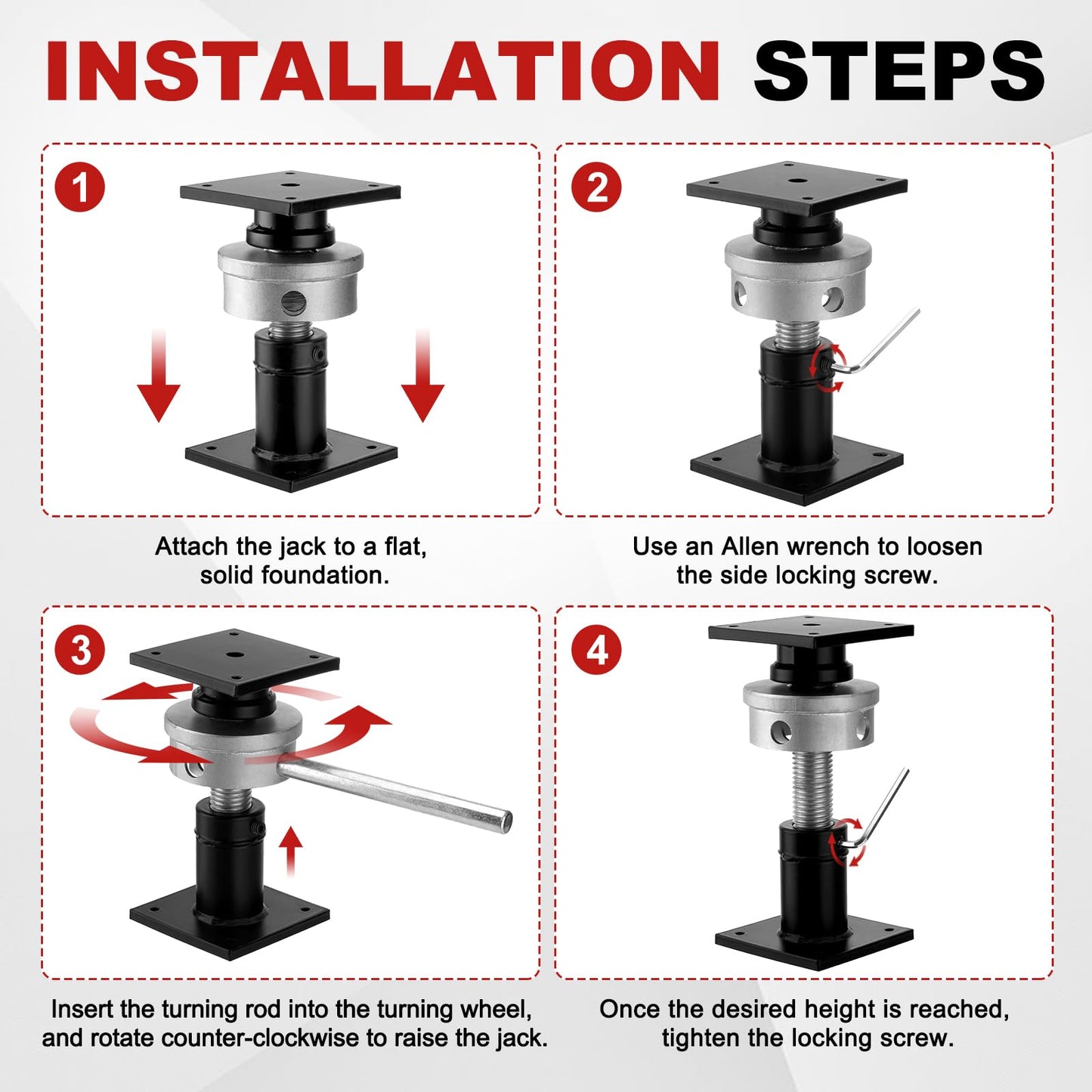 INSTALLATION STEPS

1

Attach the jack to a flat, solid foundation.

2

Use an Allen wrench to loosen the side locking screw.

3

Insert the turning rod into the turning wheel, and rotate counter-clockwise to raise the jack.

4

Once the desired height is reached, tighten the locking screw.