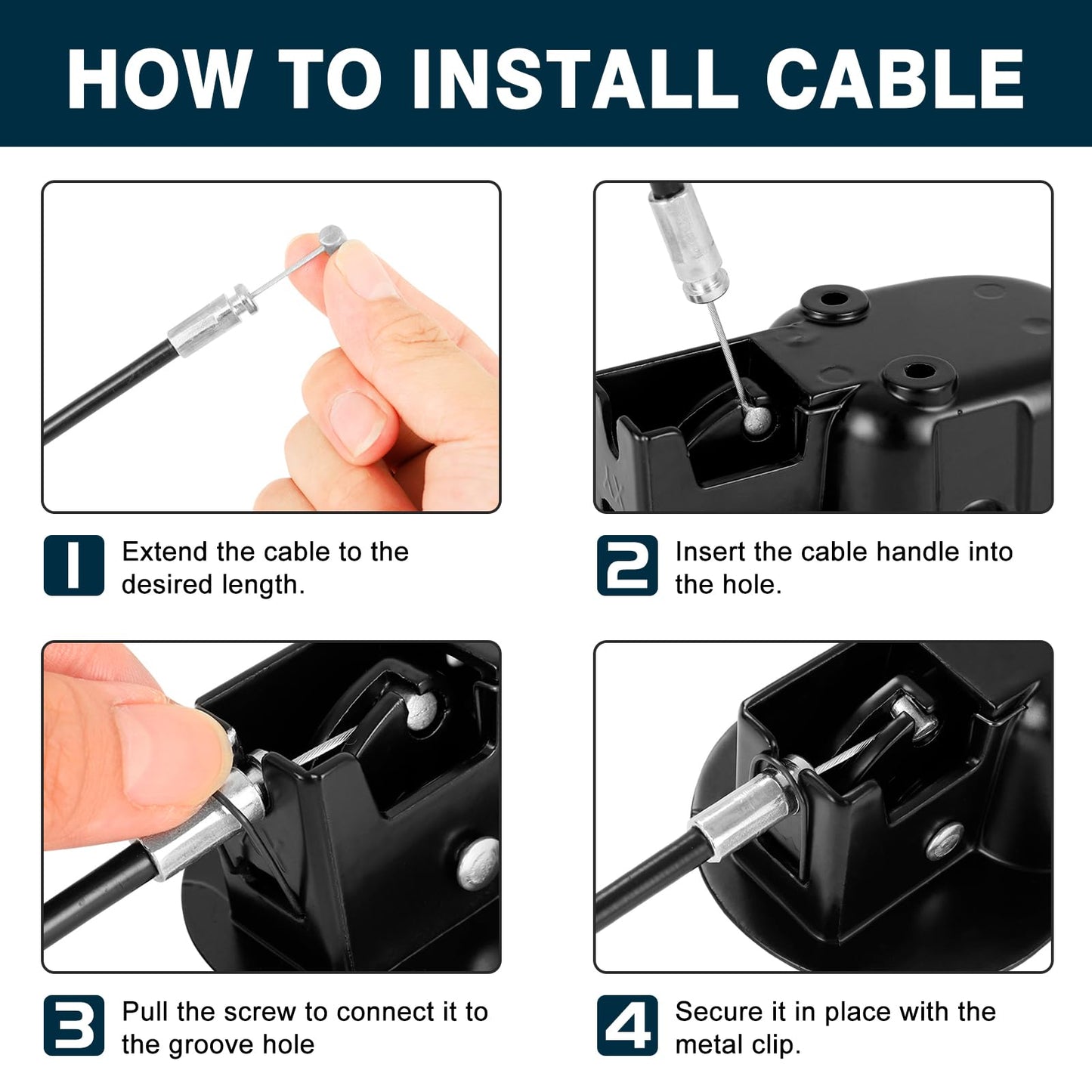 HOW TO INSTALL CABLE

1 Extend the cable to the desired length.

2 Insert the cable handle into the hole.

3 Pull the screw to connect it to the groove hole

4 Secure it in place with the metal clip.