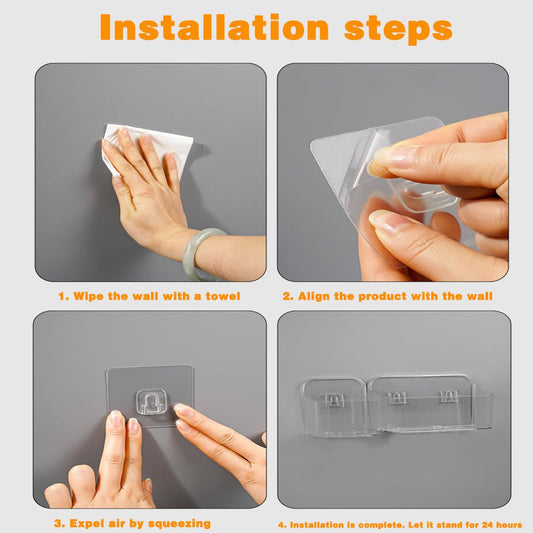 Installation steps

1. Wipe the wall with a towel

2. Align the product with the wall

3. Expel air by squeezing

4. Installation is complete. Let it stand for 24 hours