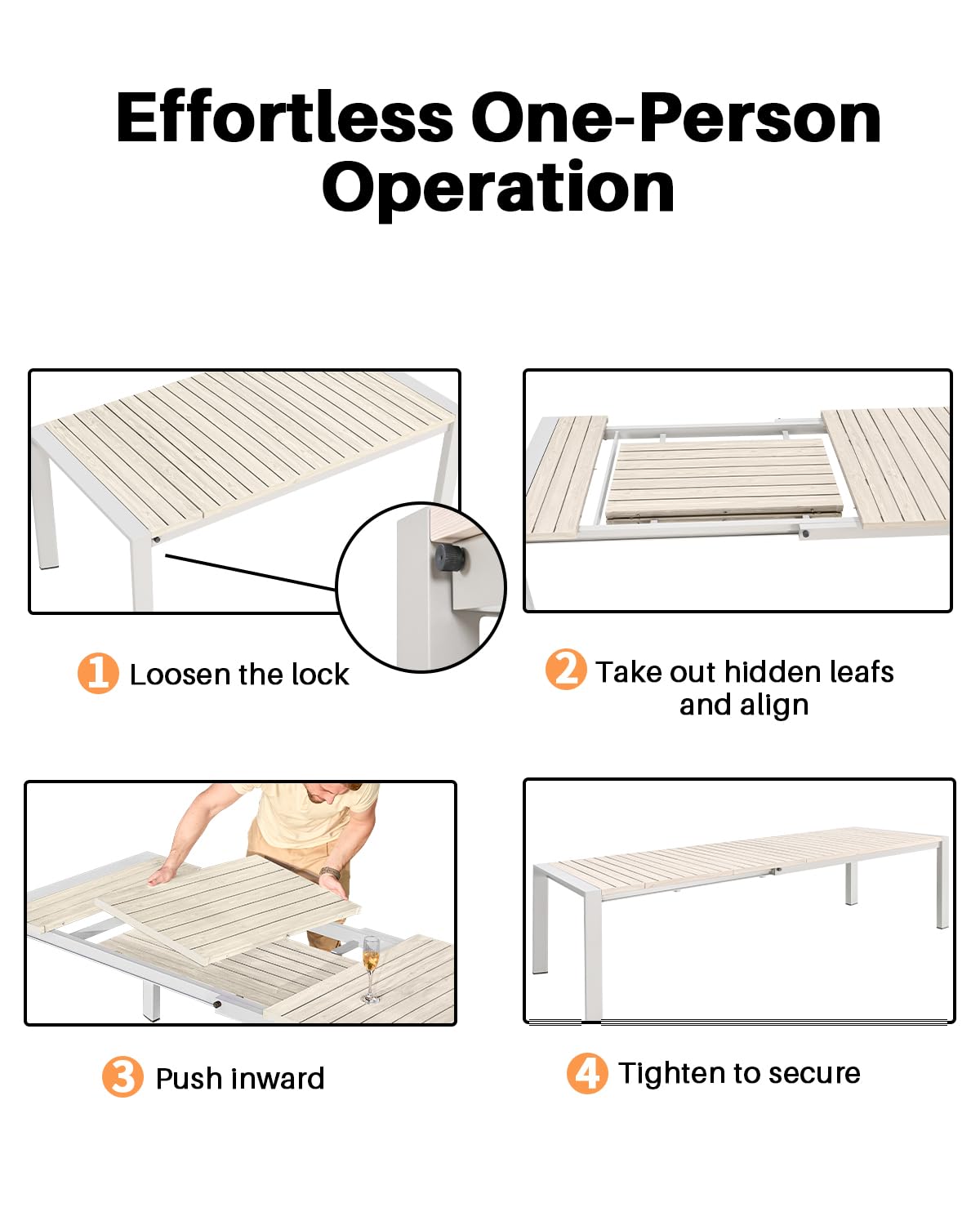 Effortless One-Person Operation

1 Loosen the lock

2 Take out hidden leafs and align

3 Push inward

4 Tighten to secure