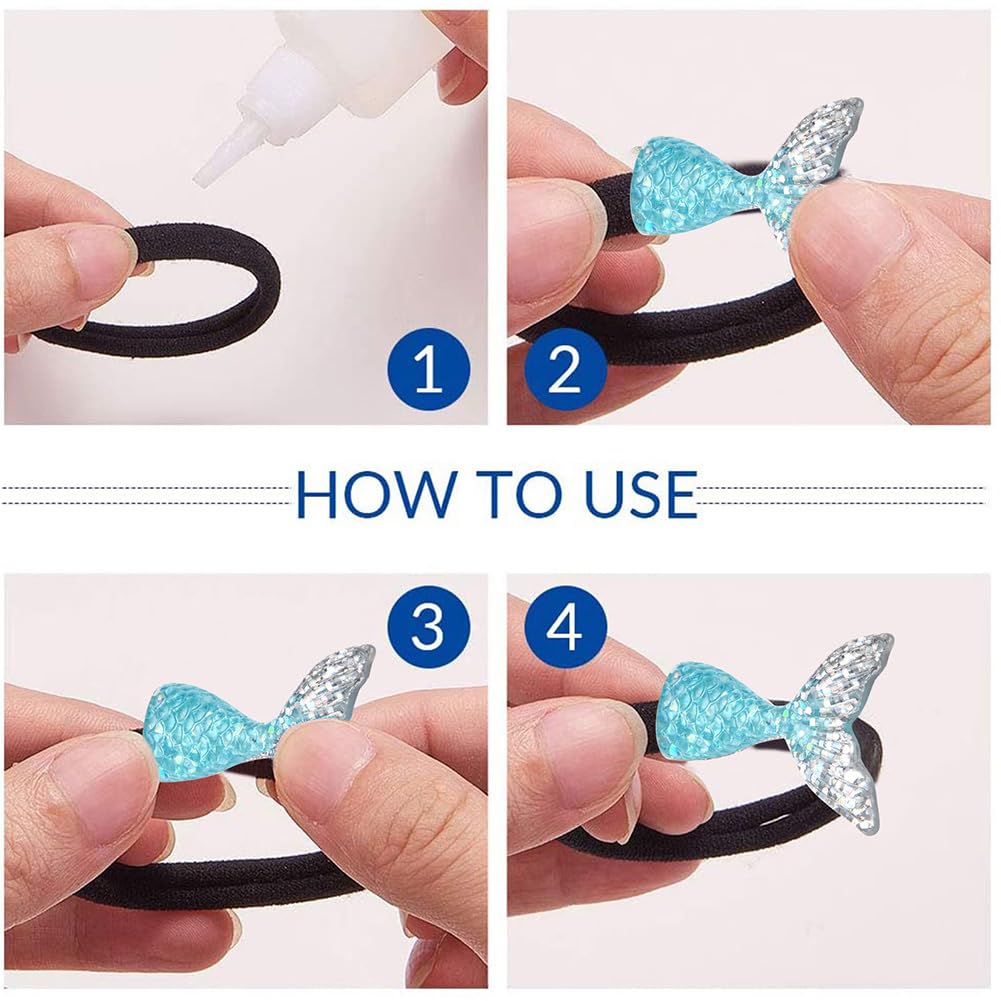 1

2

HOW TO USE

3

4