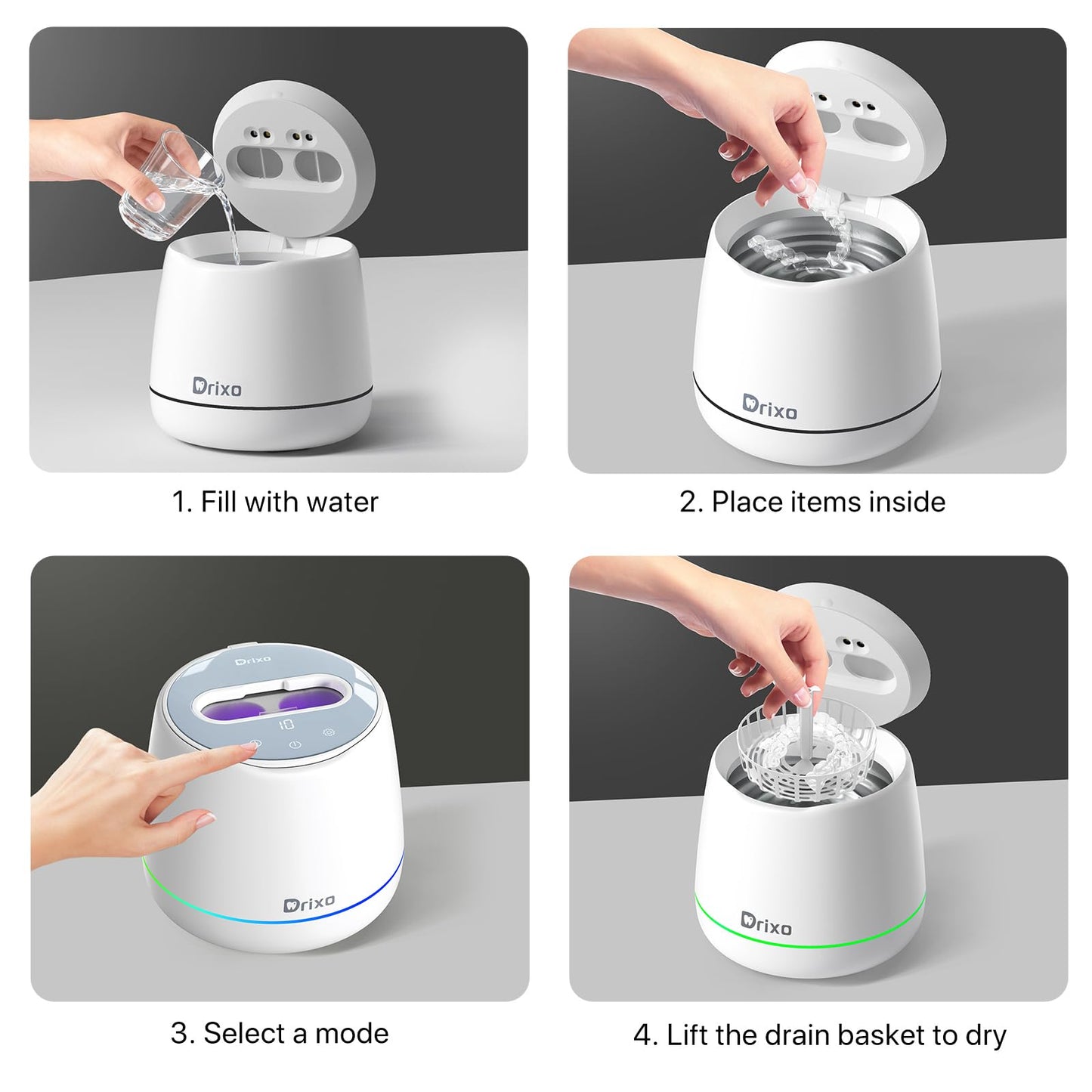 Drixo

1. Fill with water

Drixo

2. Place items inside

Drixo

10

Drixo

3. Select a mode

Drixo

4. Lift the drain basket to dry