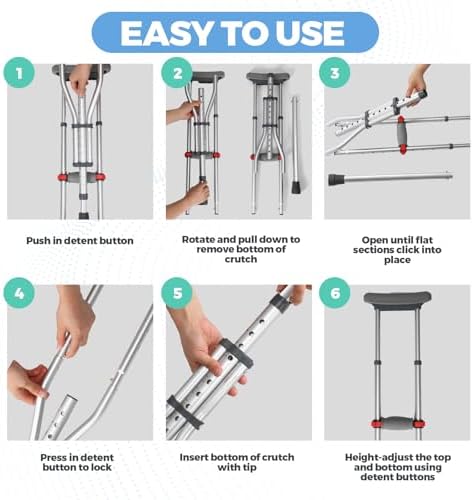 EASY TO USE

1

Push in detent button

2

Rotate and pull down to remove bottom of crutch

3

Open until flat sections click into place

4

Press in detent button to lock

5

Insert bottom of crutch with tip

6

Height-adjust the top and bottom using detent buttons