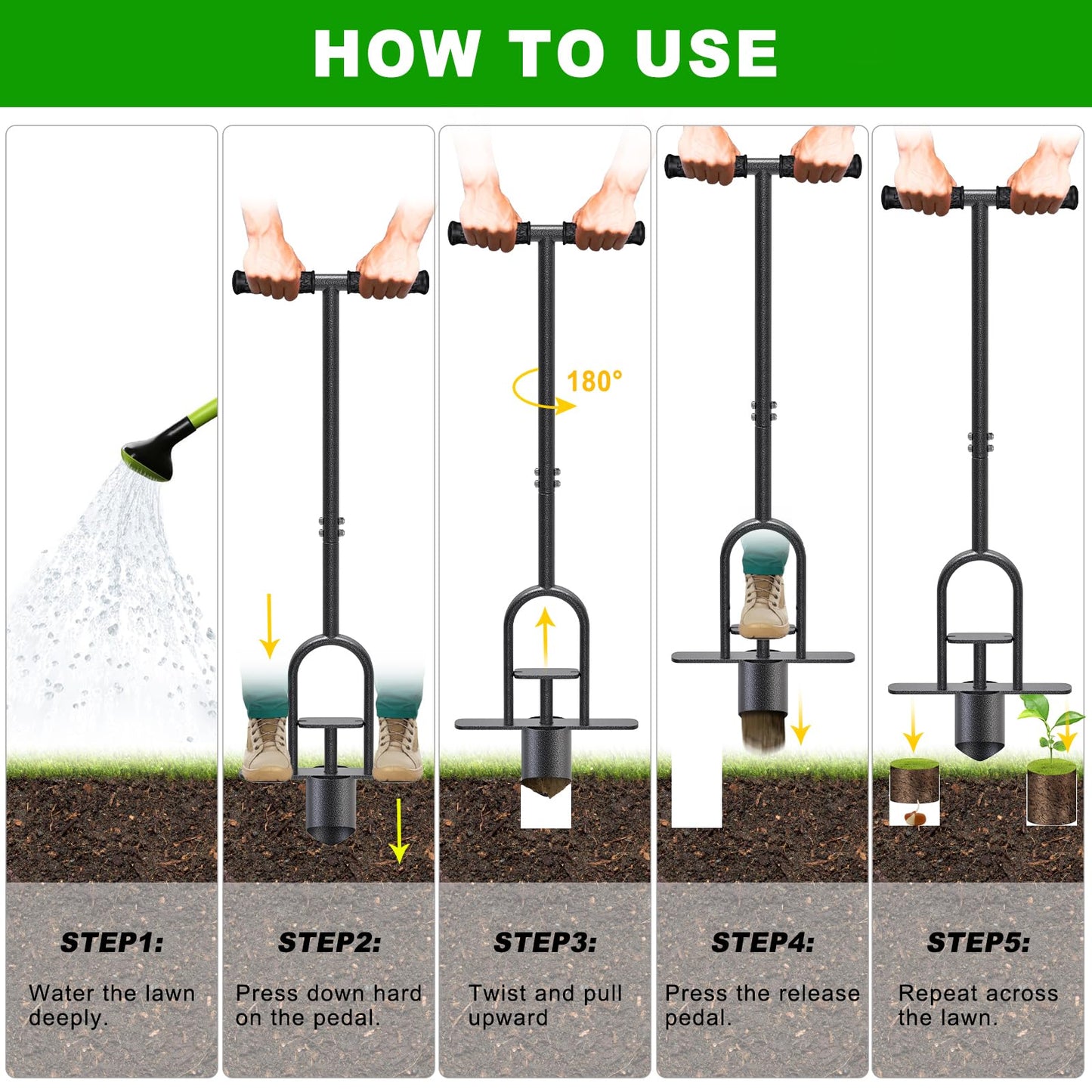 HOW TO USE

180°

STEP1:
Water the lawn deeply.

STEP2:
Press down hard on the pedal.

STEP3:
Twist and pull upward

STEP4:
Press the release pedal.

STEP5:
Repeat across the lawn.