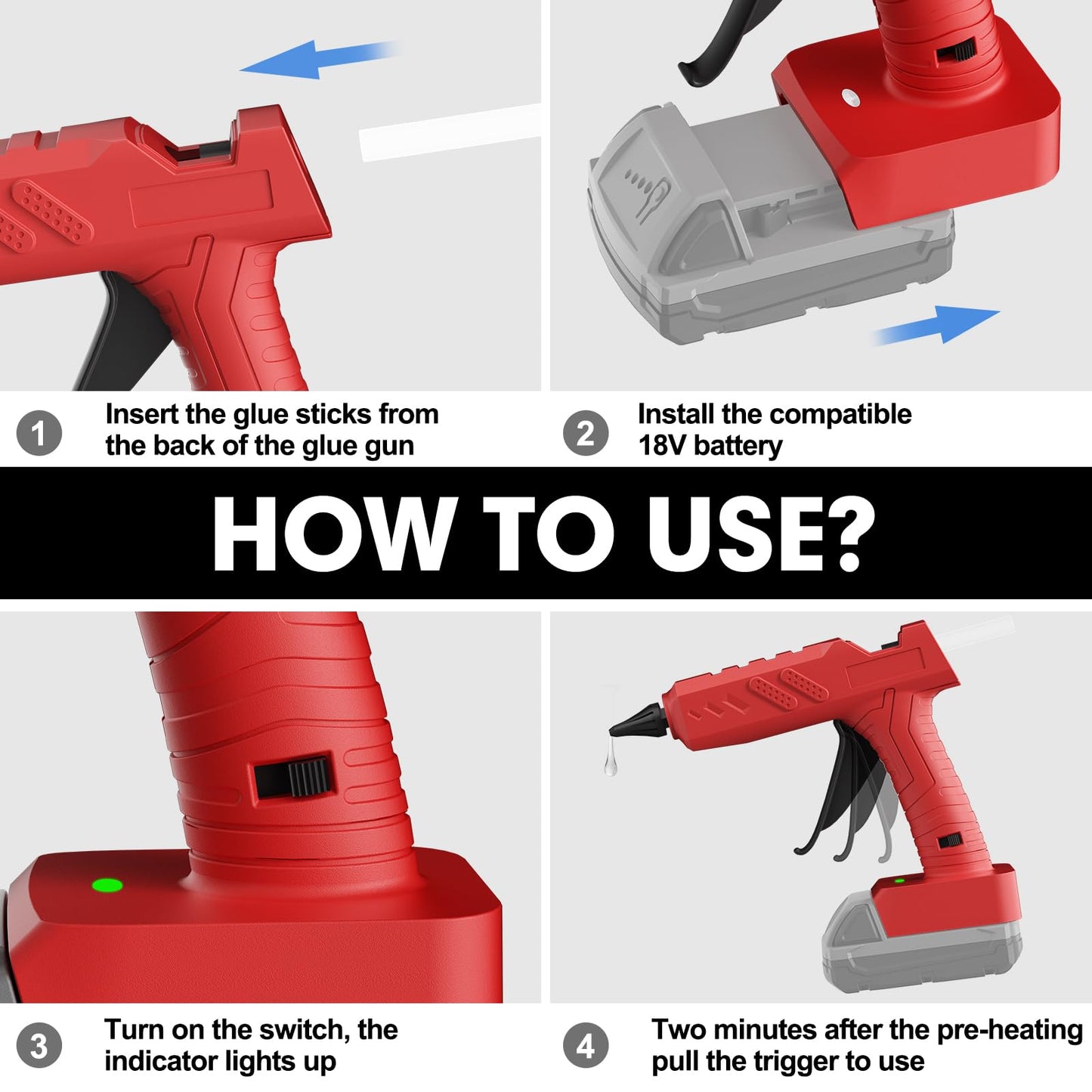 1 Insert the glue sticks from the back of the glue gun

2 Install the compatible 18V battery

HOW TO USE?

3 Turn on the switch, the indicator lights up

4 Two minutes after the pre-heating pull the trigger to use